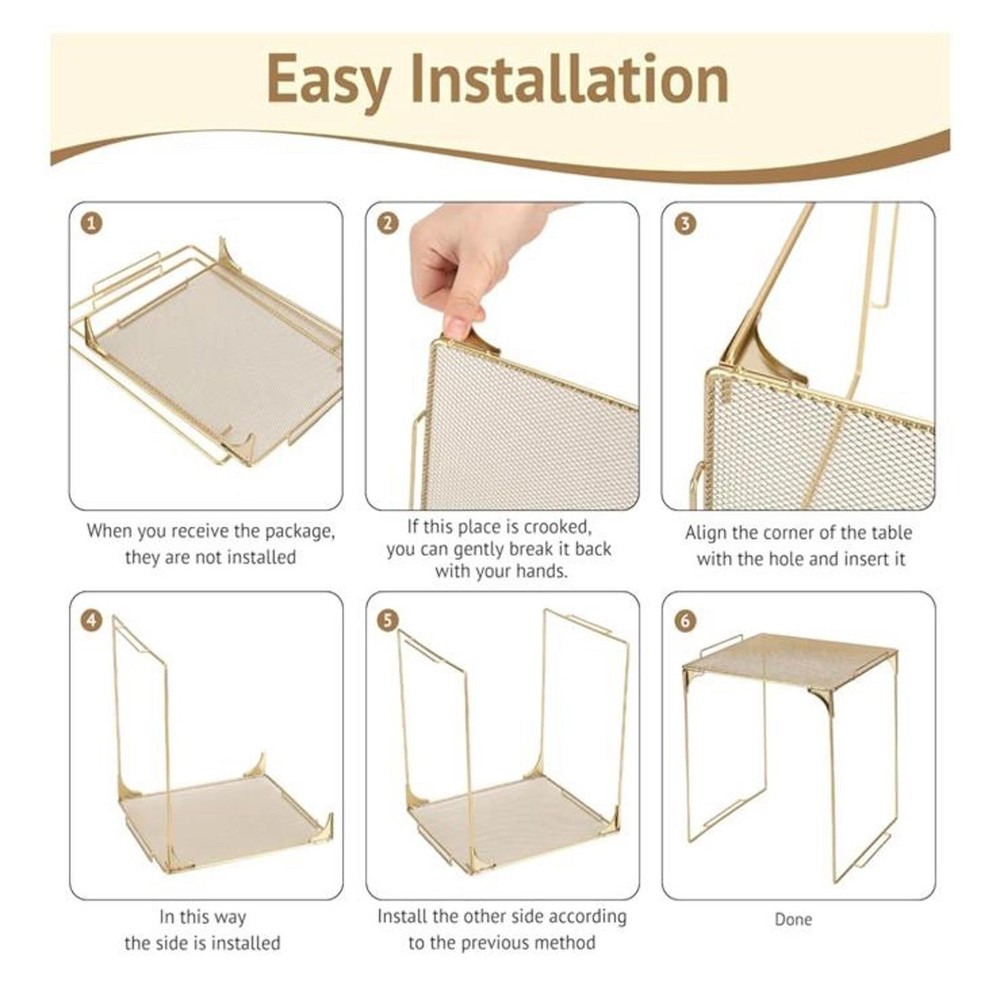 Easy Installation

1

When you receive the package, they are not installed

2

If this place is crooked, you can gently break it back with your hands.

3

Align the corner of the table with the hole and insert it

4

In this way the side is installed

5

Install the other side according to the previous method

6

Done