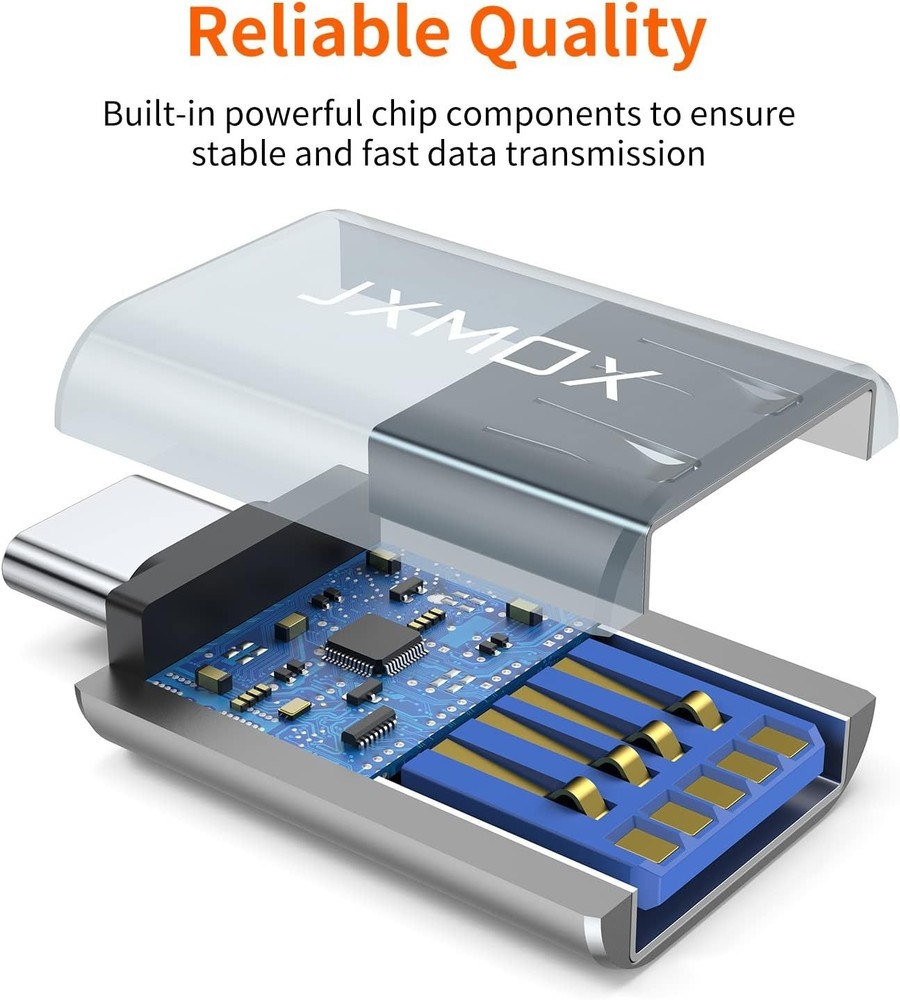 Reliable Quality

Built-in powerful chip components to ensure stable and fast data transmission

JXMOX