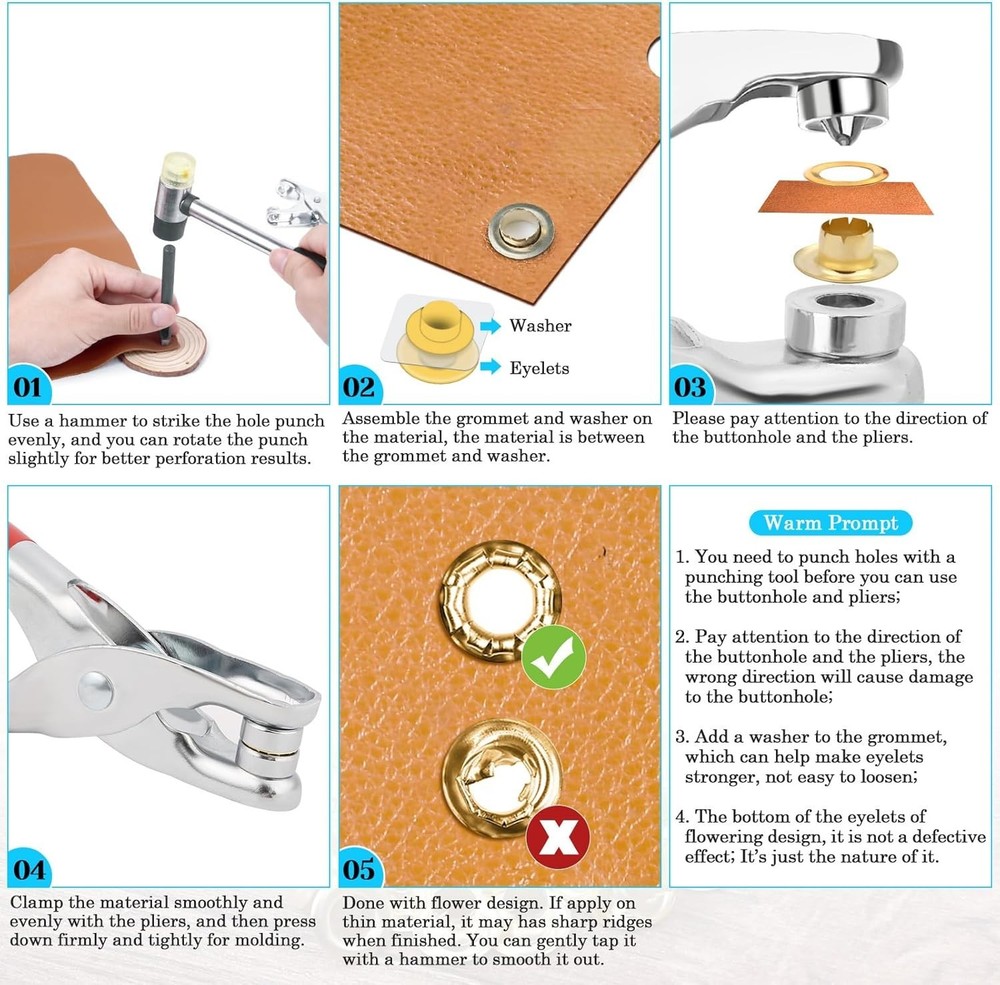 01

Use a hammer to strike the hole punch evenly, and you can rotate the punch slightly for better perforation results.

Washer

Eyelets

02

Assemble the grommet and washer on the material, the material is between the grommet and washer.

03

Please pay attention to the direction of the buttonhole and the pliers.

04

Clamp the material smoothly and evenly with the pliers, and then press down firmly and tightly for molding.

05

Done with flower design. If apply on thin material, it may has sharp ridges when finished. You can gently tap it with a hammer to smooth it out.

Warm Prompt

1. You need to punch holes with a punching tool before you can use the buttonhole and pliers;

2. Pay attention to the direction of the buttonhole and the pliers, the wrong direction will cause damage to the buttonhole;

3. Add a washer to the grommet, which can help make eyelets stronger, not easy to loosen;

4. The bottom of the eyelets of flowering design, it is not a defective effect; It's just the nature of it.