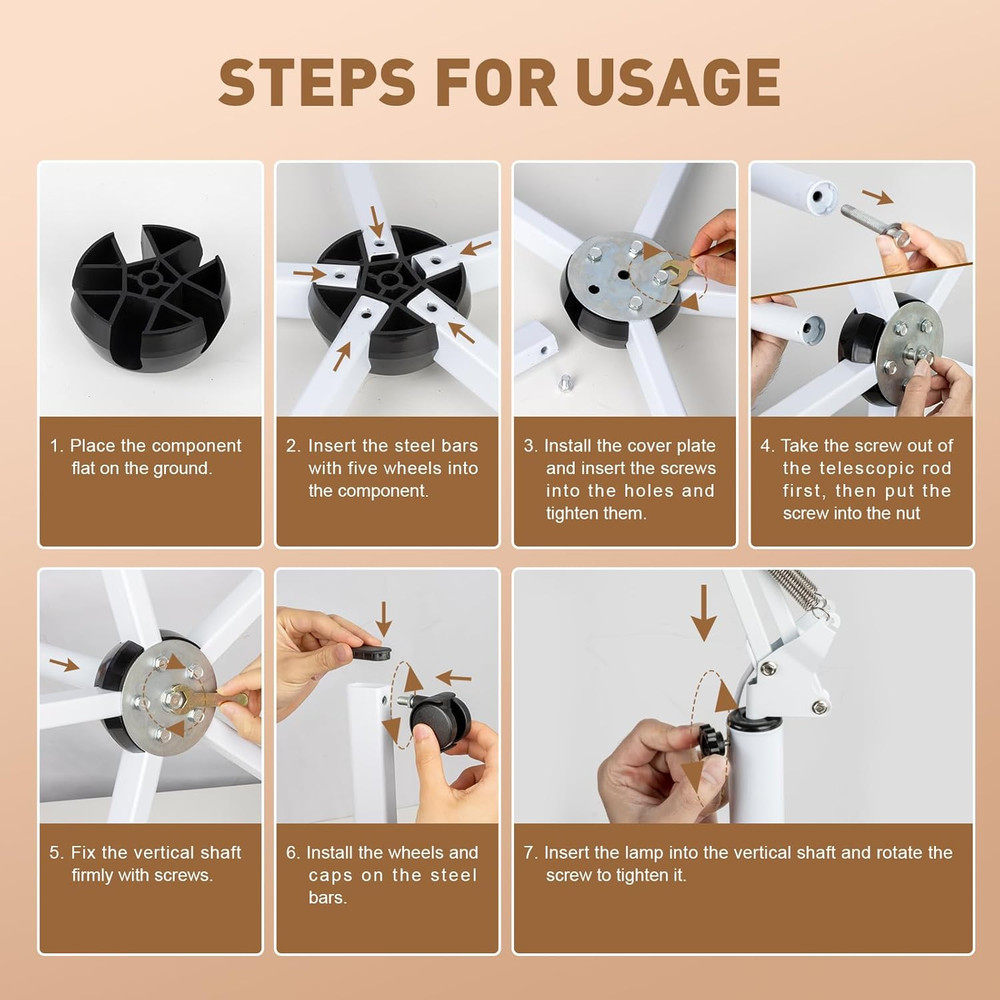 STEPS FOR USAGE

1. Place the component flat on the ground.

2. Insert the steel bars with five wheels into the component.

3. Install the cover plate and insert the screws into the holes and tighten them.

4. Take the screw out of the telescopic rod first, then put the screw into the nut

5. Fix the vertical shaft firmly with screws.

6. Install the wheels and caps on the steel bars.

7. Insert the lamp into the vertical shaft and rotate the screw to tighten it.