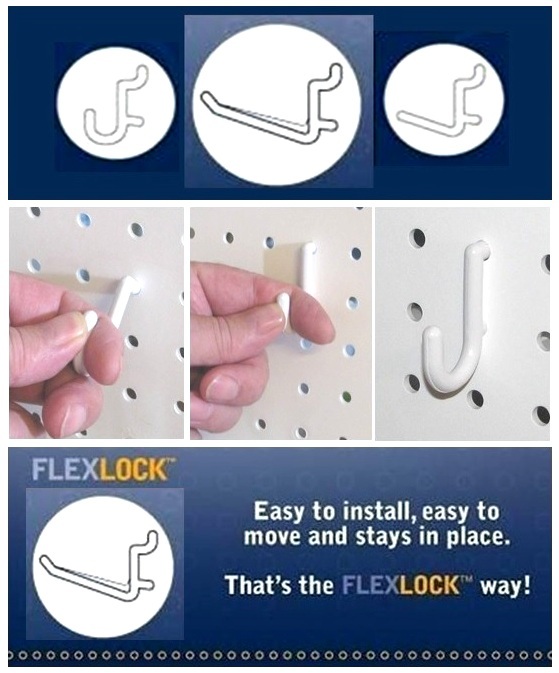 FLEXLOCK™

Easy to install, easy to move and stays in place.

That's the FLEXLOCK™ way!