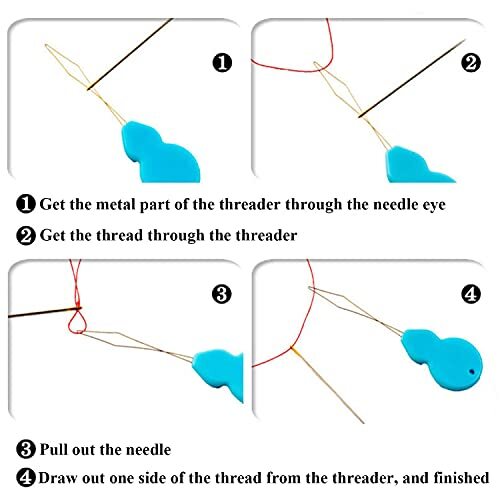 ❶

❷

❶ Get the metal part of the threader through the needle eye

❷ Get the thread through the threader

❸

❹

❸ Pull out the needle

❹ Draw out one side of the thread from the threader, and finished