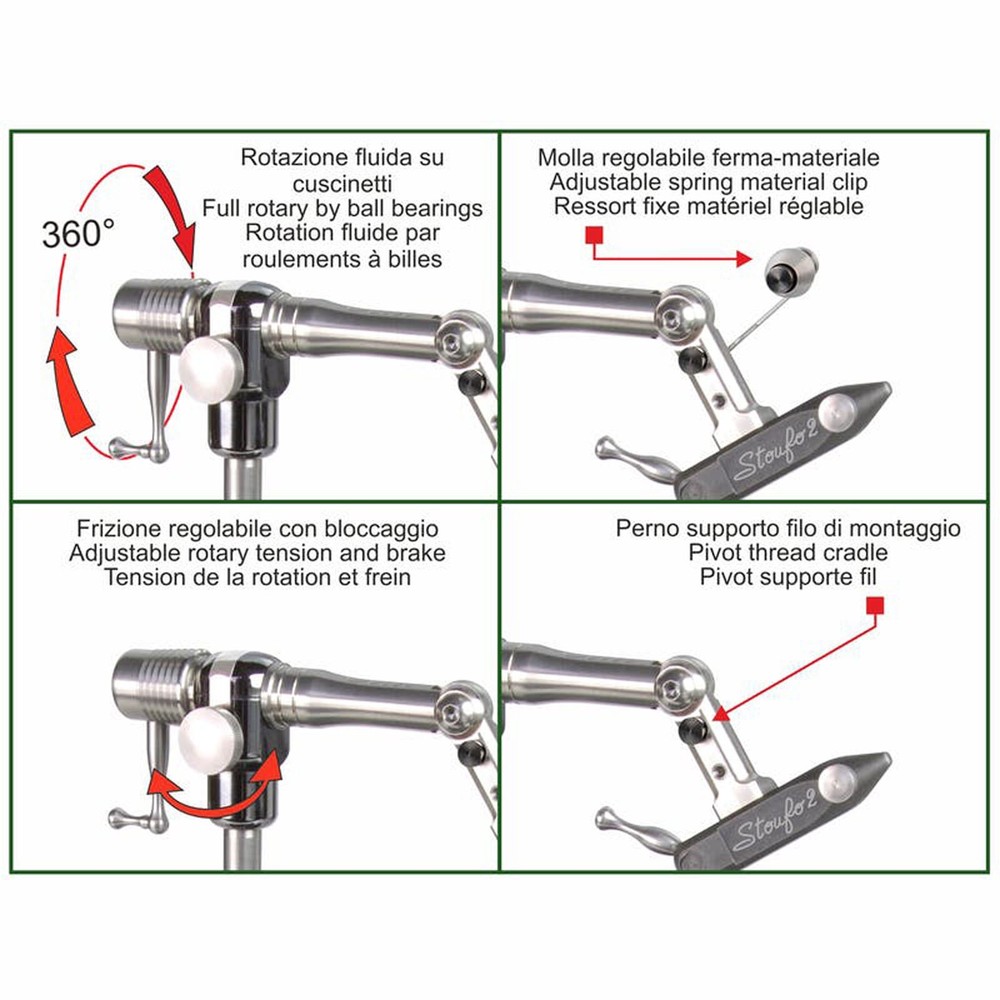 Rotazione fluida su cuscinetti
Full rotary by ball bearings
Rotation fluide par roulements à billes

360°

Molla regolabile ferma-materiale
Adjustable spring material clip
Ressort fixe matériel réglable

Stoufo 2

Frizione regolabile con bloccaggio
Adjustable rotary tension and brake
Tension de la rotation et frein

Perno supporto filo di montaggio
Pivot thread cradle
Pivot supporte fil

Stoufo 2