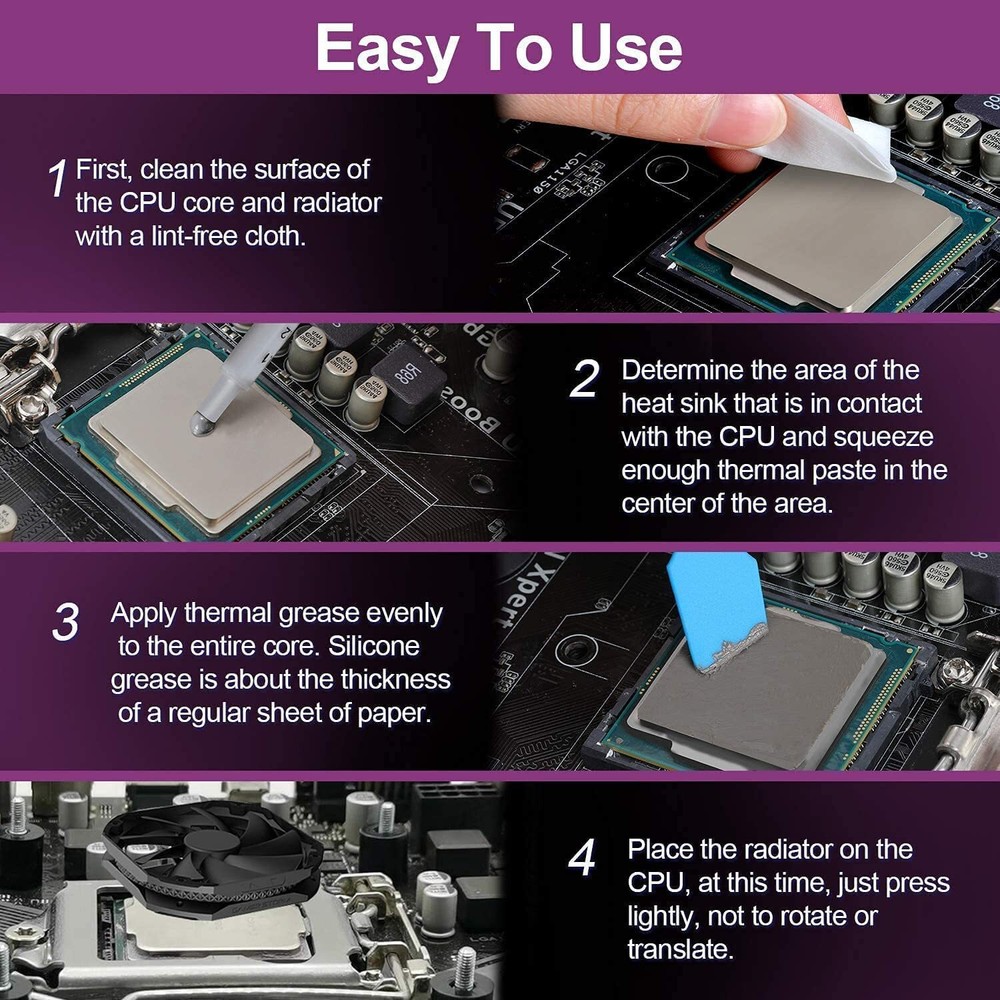 Easy To Use

1 First, clean the surface of the CPU core and radiator with a lint-free cloth.

2 Determine the area of the heat sink that is in contact with the CPU and squeeze enough thermal paste in the center of the area.

3 Apply thermal grease evenly to the entire core. Silicone grease is about the thickness of a regular sheet of paper.

4 Place the radiator on the CPU, at this time, just press lightly, not to rotate or translate.