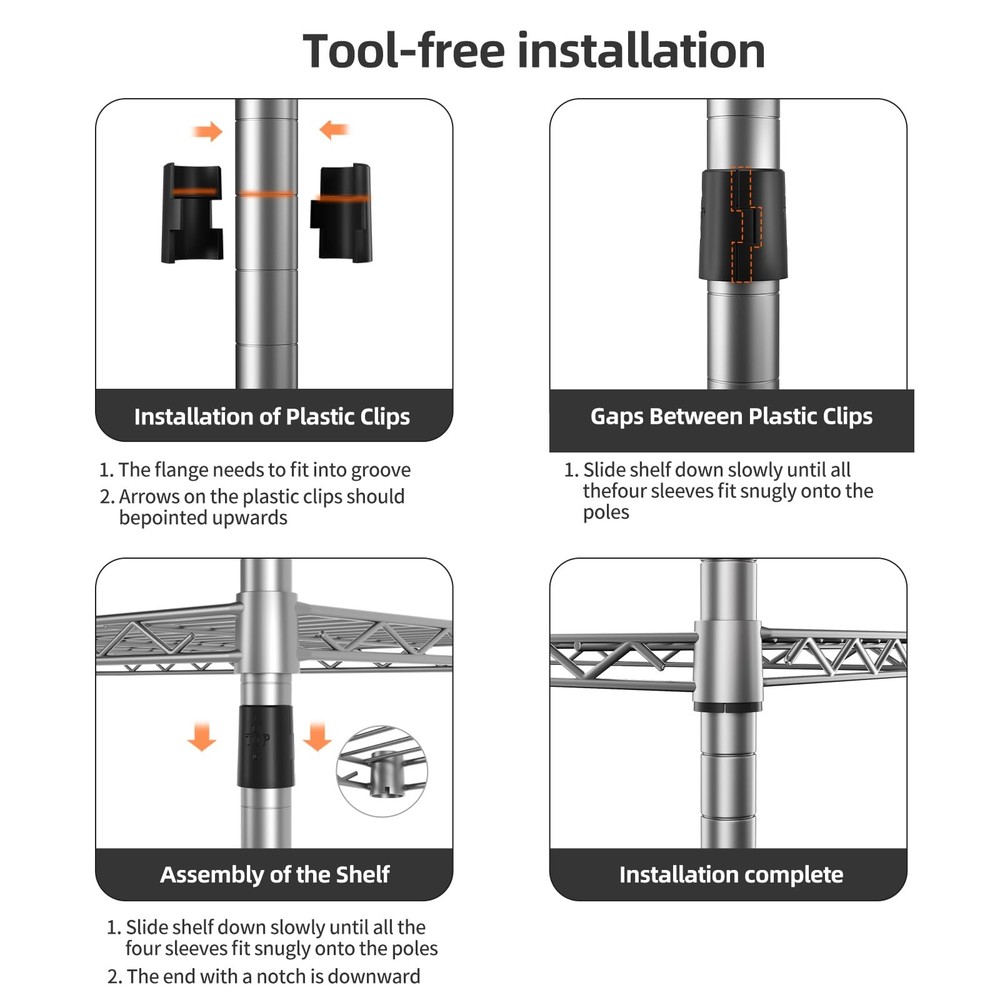 Tool-free installation

Installation of Plastic Clips

1. The flange needs to fit into groove
2. Arrows on the plastic clips should bepointed upwards

Gaps Between Plastic Clips

1. Slide shelf down slowly until all thefour sleeves fit snugly onto the poles

Assembly of the Shelf

1. Slide shelf down slowly until all the four sleeves fit snugly onto the poles
2. The end with a notch is downward

Installation complete