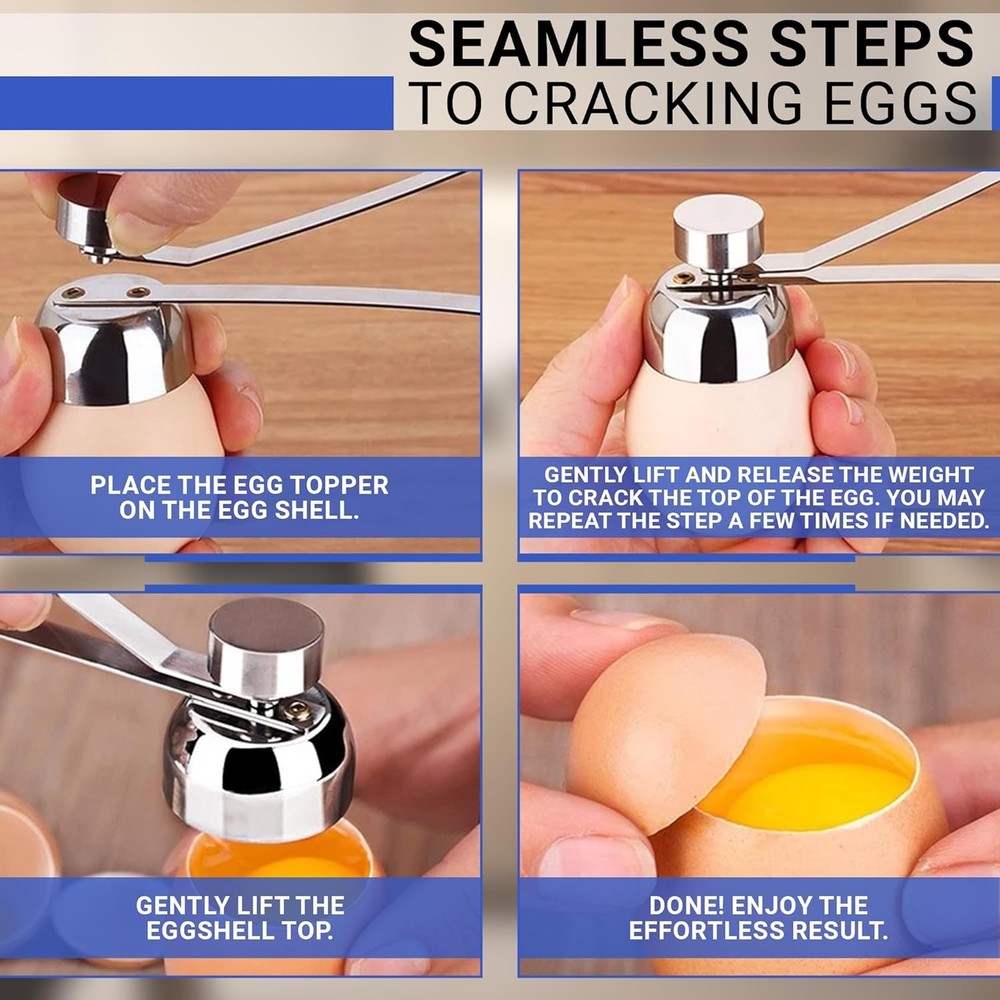 SEAMLESS STEPS
TO CRACKING EGGS

PLACE THE EGG TOPPER ON THE EGG SHELL.

GENTLY LIFT AND RELEASE THE WEIGHT TO CRACK THE TOP OF THE EGG. YOU MAY REPEAT THE STEP A FEW TIMES IF NEEDED.

GENTLY LIFT THE EGGSHELL TOP.

DONE! ENJOY THE EFFORTLESS RESULT.