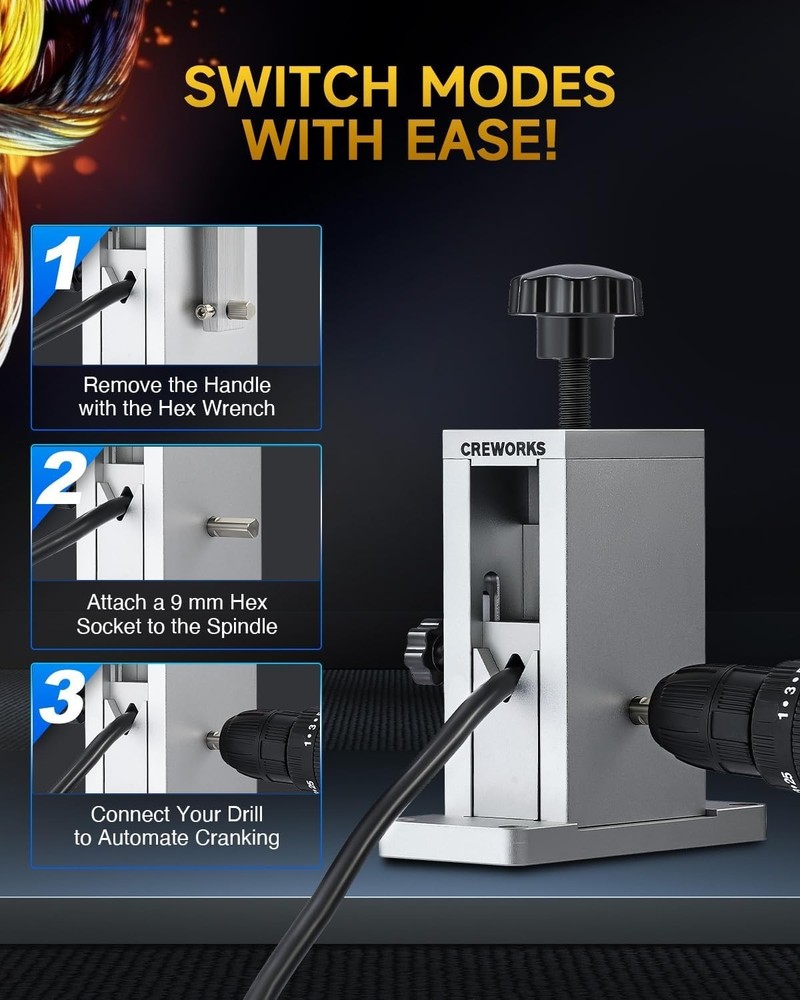 SWITCH MODES WITH EASE!

1

Remove the Handle with the Hex Wrench

2

Attach a 9 mm Hex Socket to the Spindle

3

Connect Your Drill to Automate Cranking

CREWORKS