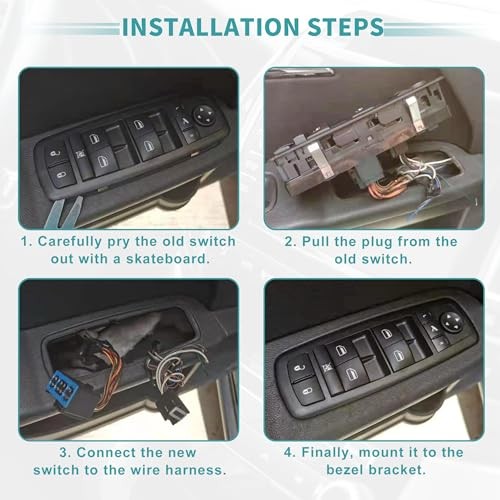 INSTALLATION STEPS

1. Carefully pry the old switch out with a skateboard.

2. Pull the plug from the old switch.

3. Connect the new switch to the wire harness.

4. Finally, mount it to the bezel bracket.