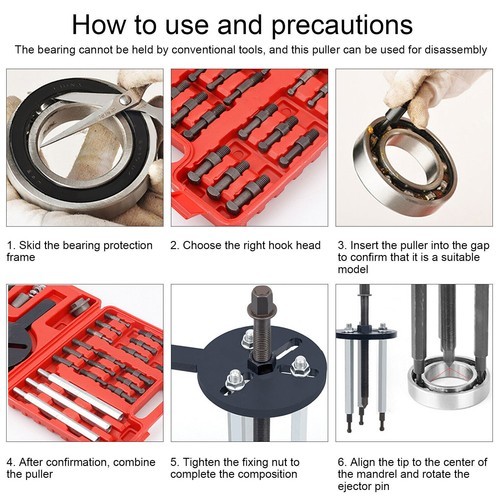 How to use and precautions

The bearing cannot be held by conventional tools, and this puller can be used for disassembly

1. Skid the bearing protection frame

2. Choose the right hook head

3. Insert the puller into the gap to confirm that it is a suitable model

4. After confirmation, combine the puller

5. Tighten the fixing nut to complete the composition

6. Align the tip to the center of the mandrel and rotate the ejector pin