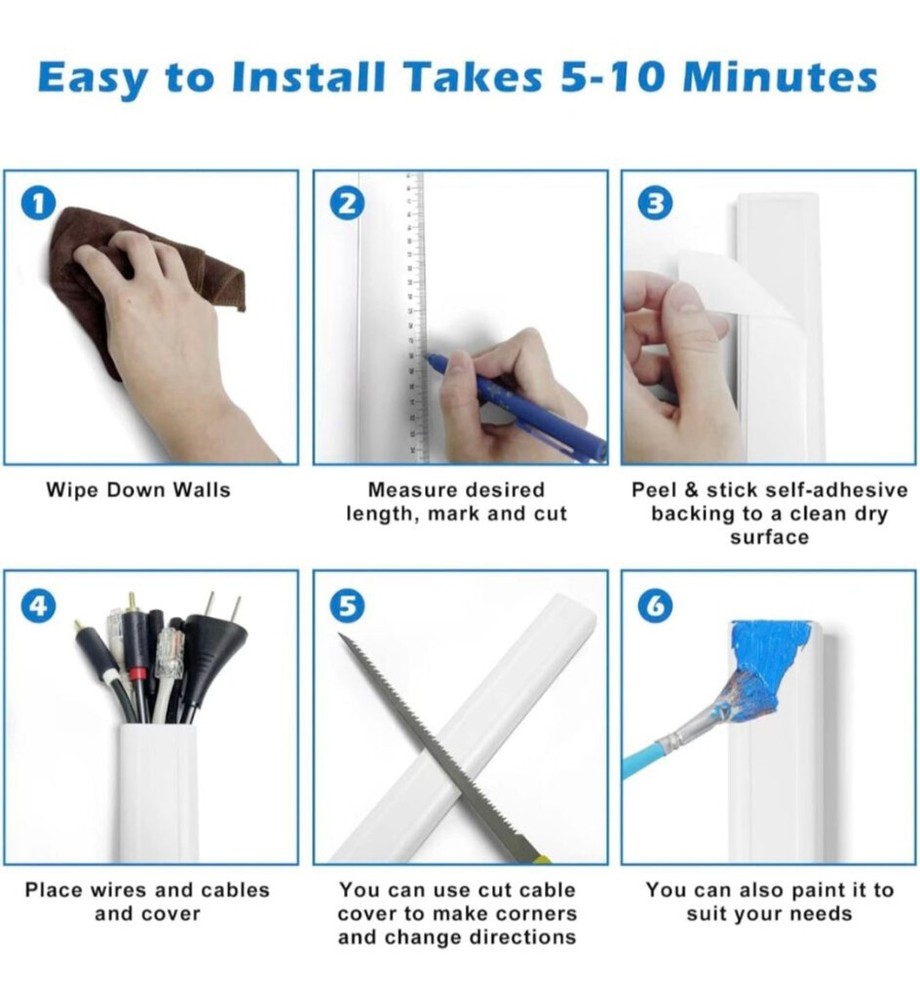 Easy to Install Takes 5-10 Minutes

1

Wipe Down Walls

2

Measure desired length, mark and cut

3

Peel & stick self-adhesive backing to a clean dry surface

4

Place wires and cables and cover

5

You can use cut cable cover to make corners and change directions

6

You can also paint it to suit your needs