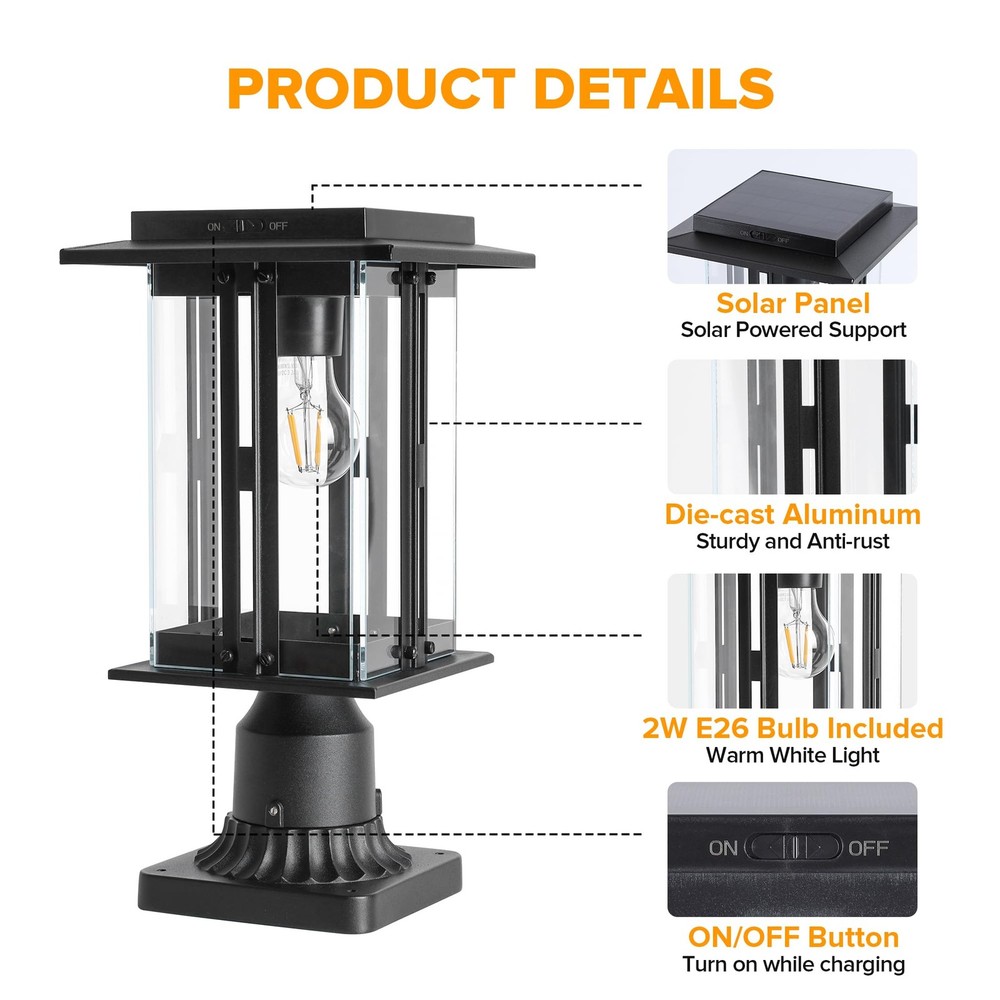 PRODUCT DETAILS

ON OFF

Solar Panel
Solar Powered Support

Die-cast Aluminum
Sturdy and Anti-rust

2W E26 Bulb Included
Warm White Light

ON OFF

ON/OFF Button
Turn on while charging