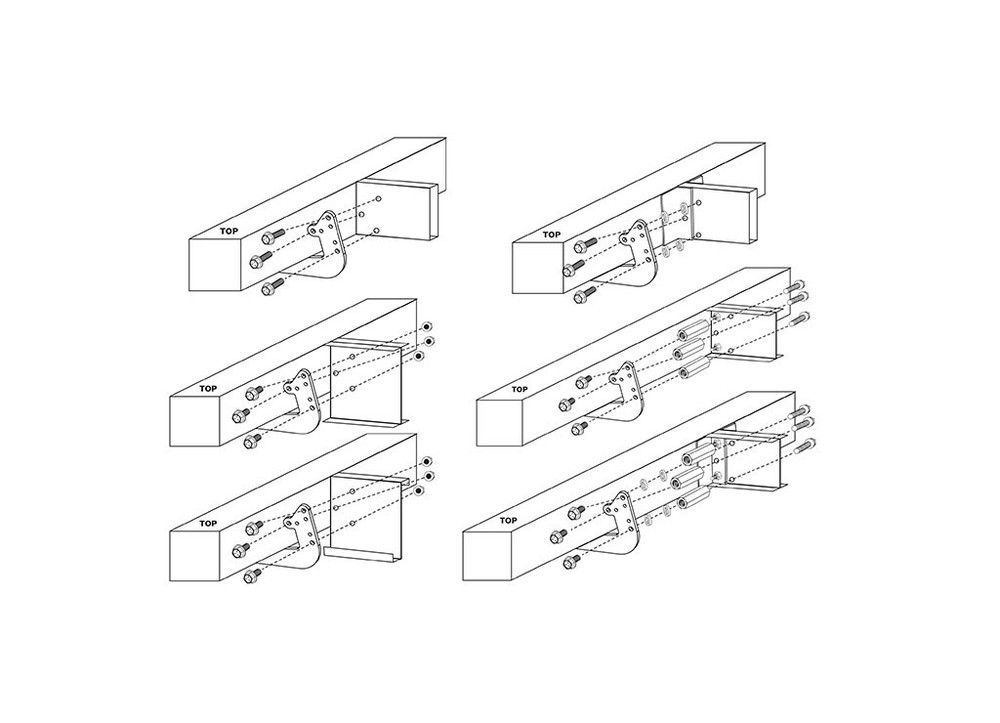 TOP

TOP

TOP

TOP

TOP

TOP