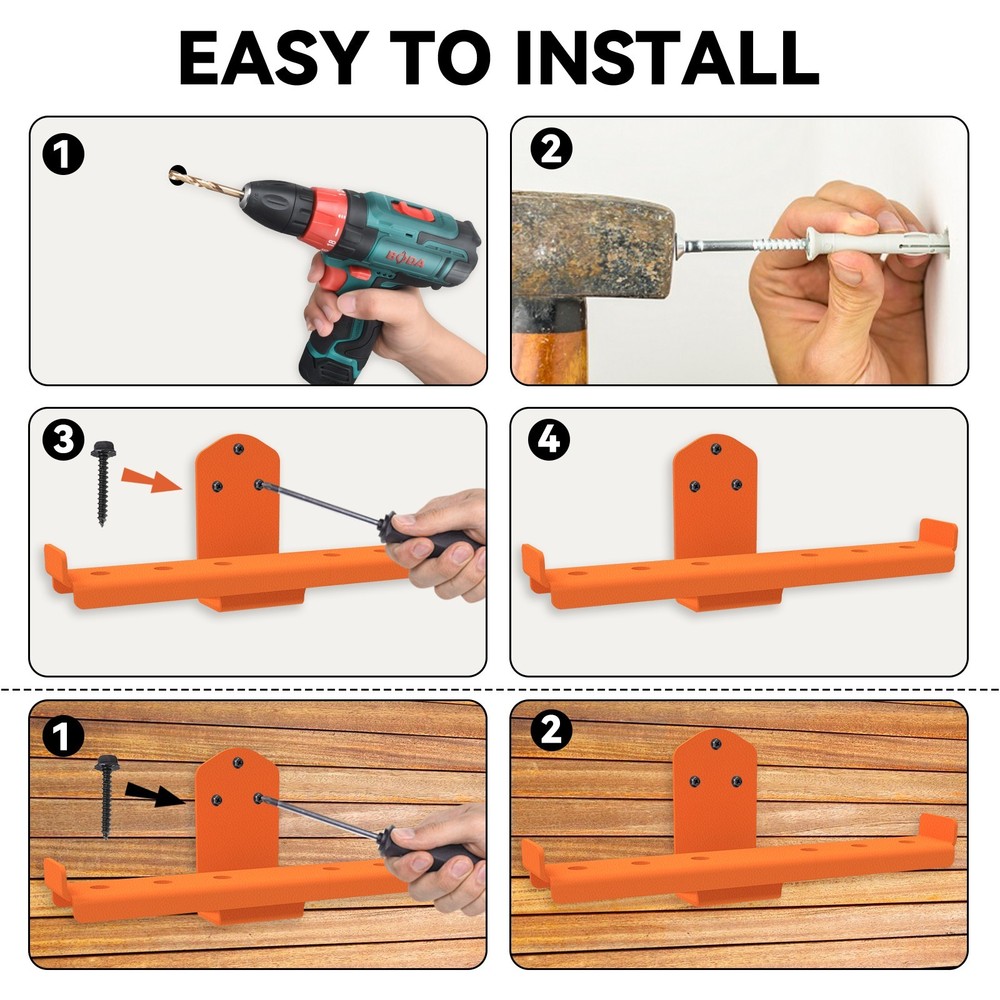 EASY TO INSTALL

1

BODA

2

3

4

1

2