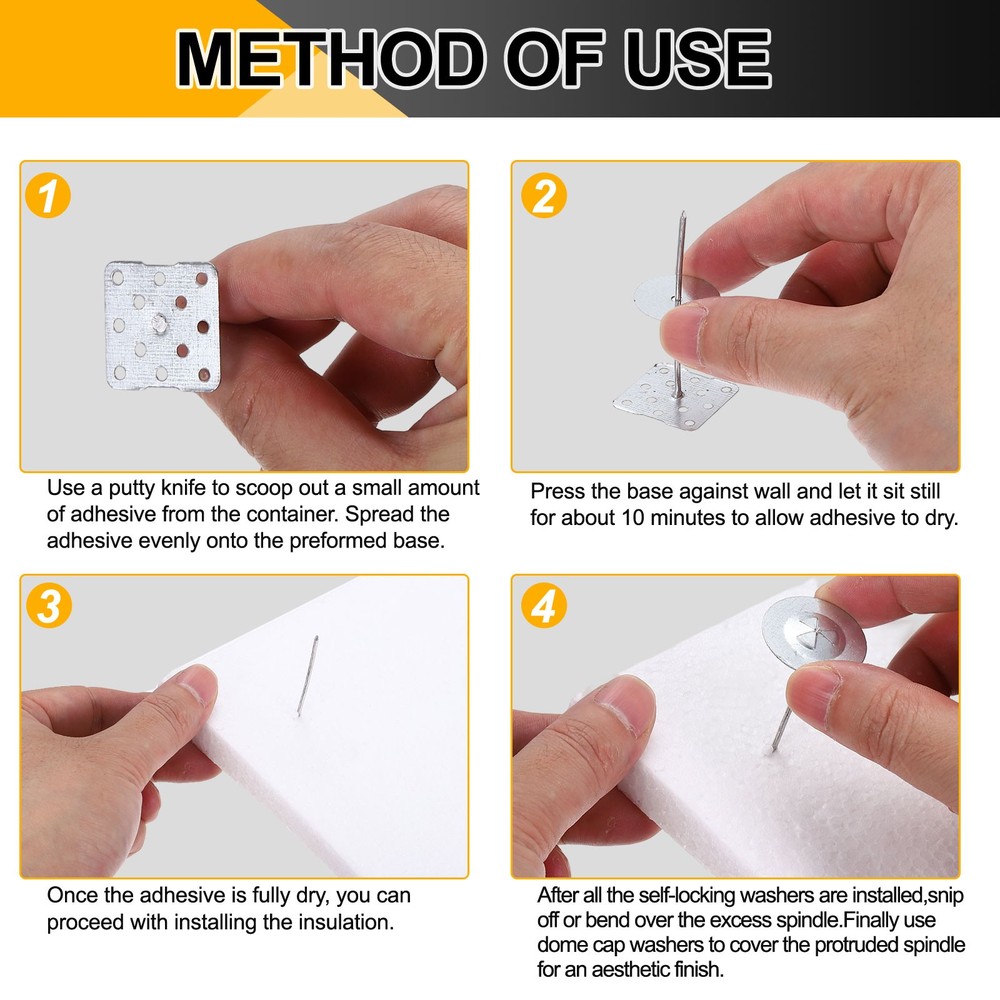 METHOD OF USE

1

Use a putty knife to scoop out a small amount of adhesive from the container. Spread the adhesive evenly onto the preformed base.

2

Press the base against wall and let it sit still for about 10 minutes to allow adhesive to dry.

3

Once the adhesive is fully dry, you can proceed with installing the insulation.

4

After all the self-locking washers are installed,snip off or bend over the excess spindle.Finally use dome cap washers to cover the protruded spindle for an aesthetic finish.