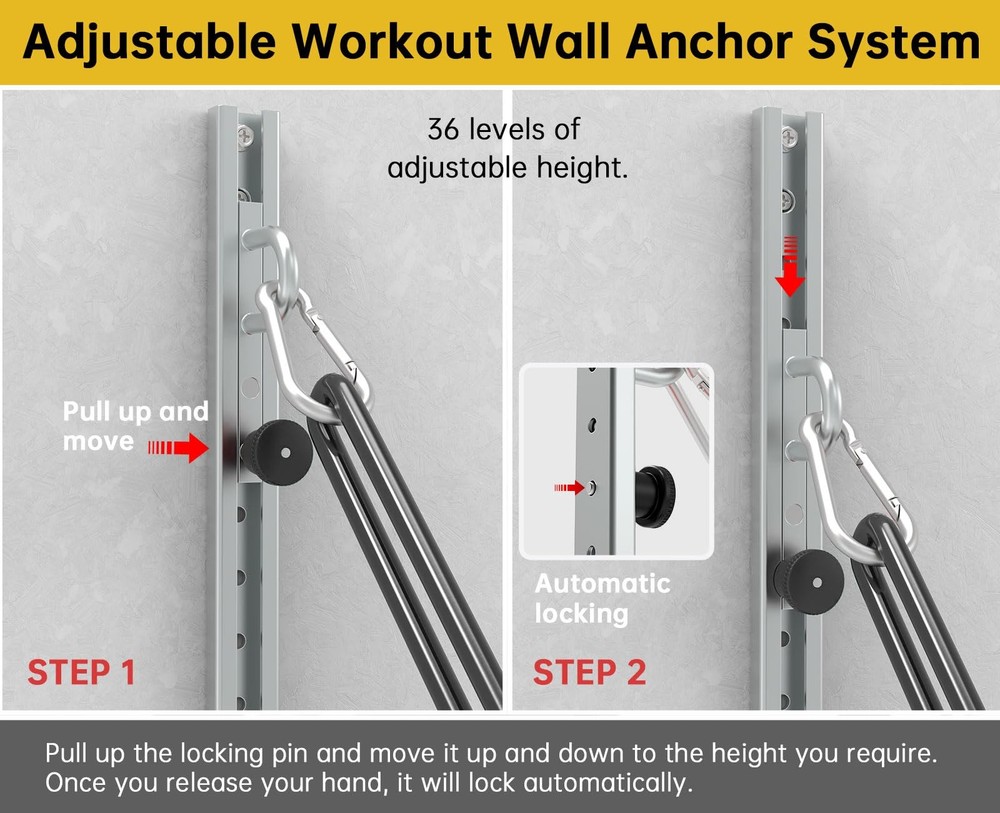 Adjustable Workout Wall Anchor System

36 levels of adjustable height.

Pull up and move

STEP 1

Automatic locking

STEP 2

Pull up the locking pin and move it up and down to the height you require. Once you release your hand, it will lock automatically.