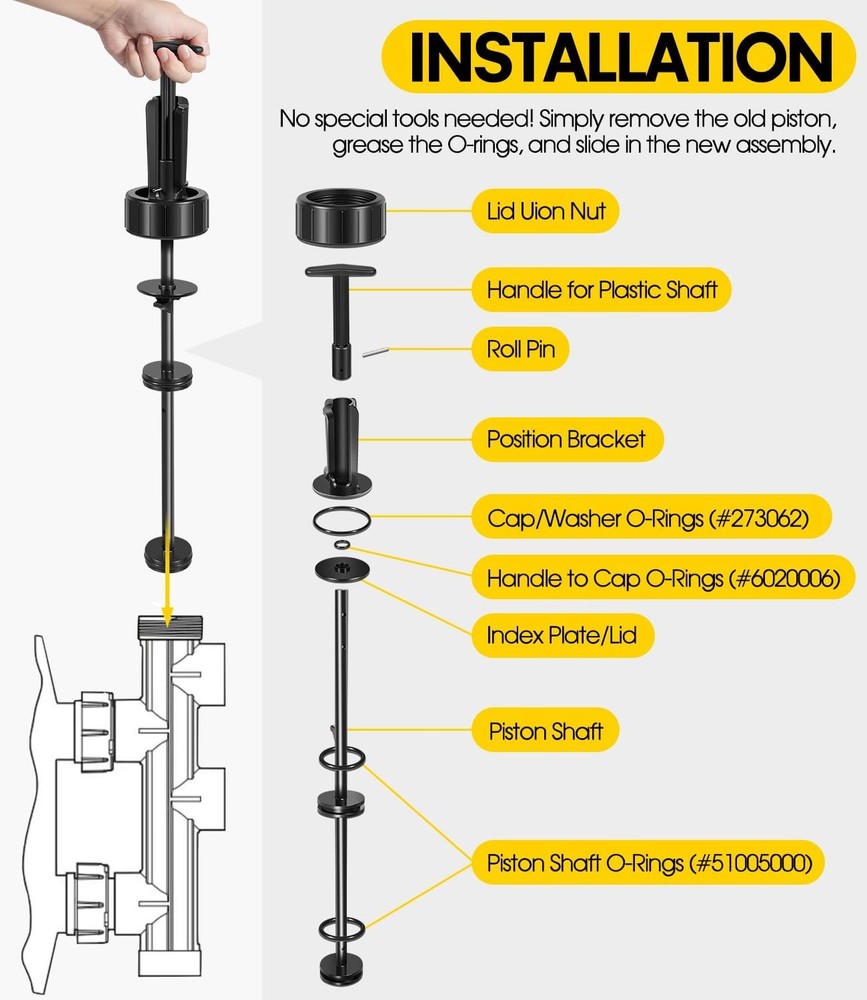 INSTALLATION

No special tools needed! Simply remove the old piston, grease the O-rings, and slide in the new assembly.

Lid Uion Nut

Handle for Plastic Shaft

Roll Pin

Position Bracket

Cap/Washer O-Rings (#273062)

Handle to Cap O-Rings (#6020006)

Index Plate/Lid

Piston Shaft

Piston Shaft O-Rings (#51005000)