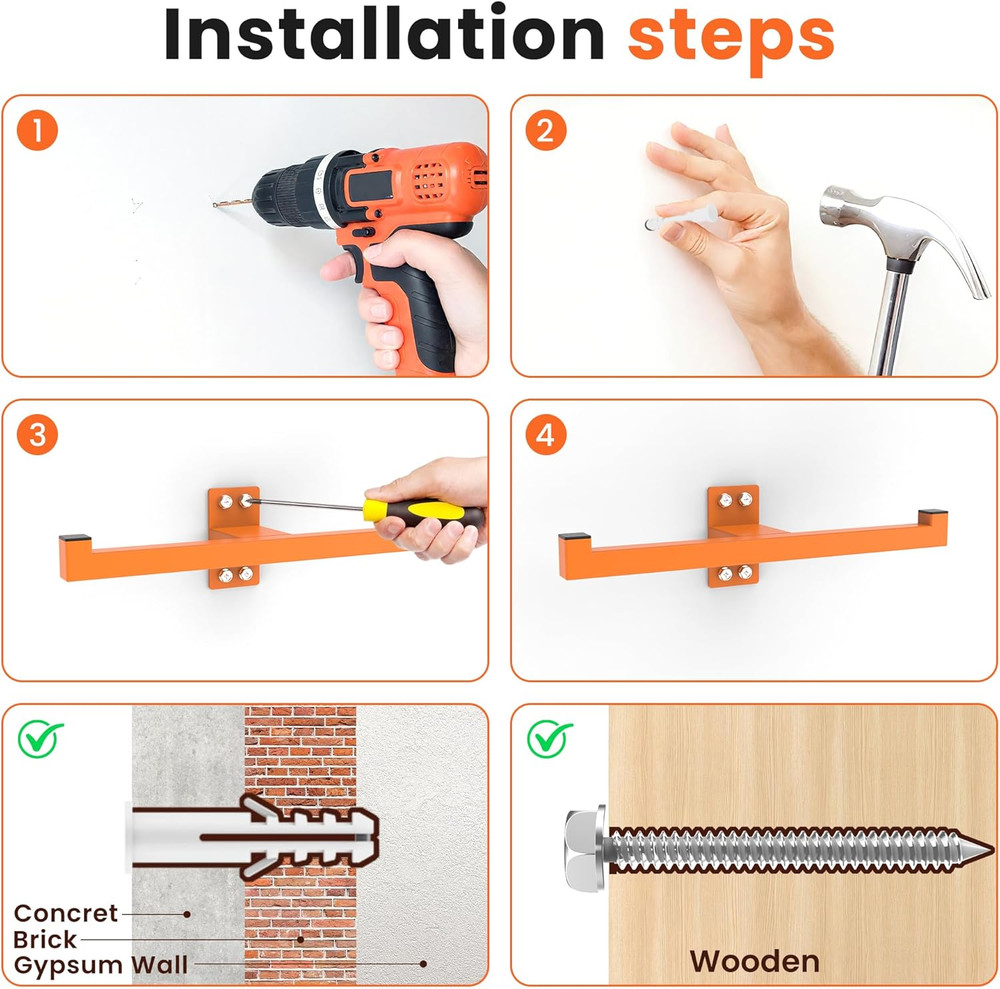 Installation steps

1

2

3

4

Concret
Brick
Gypsum Wall

Wooden