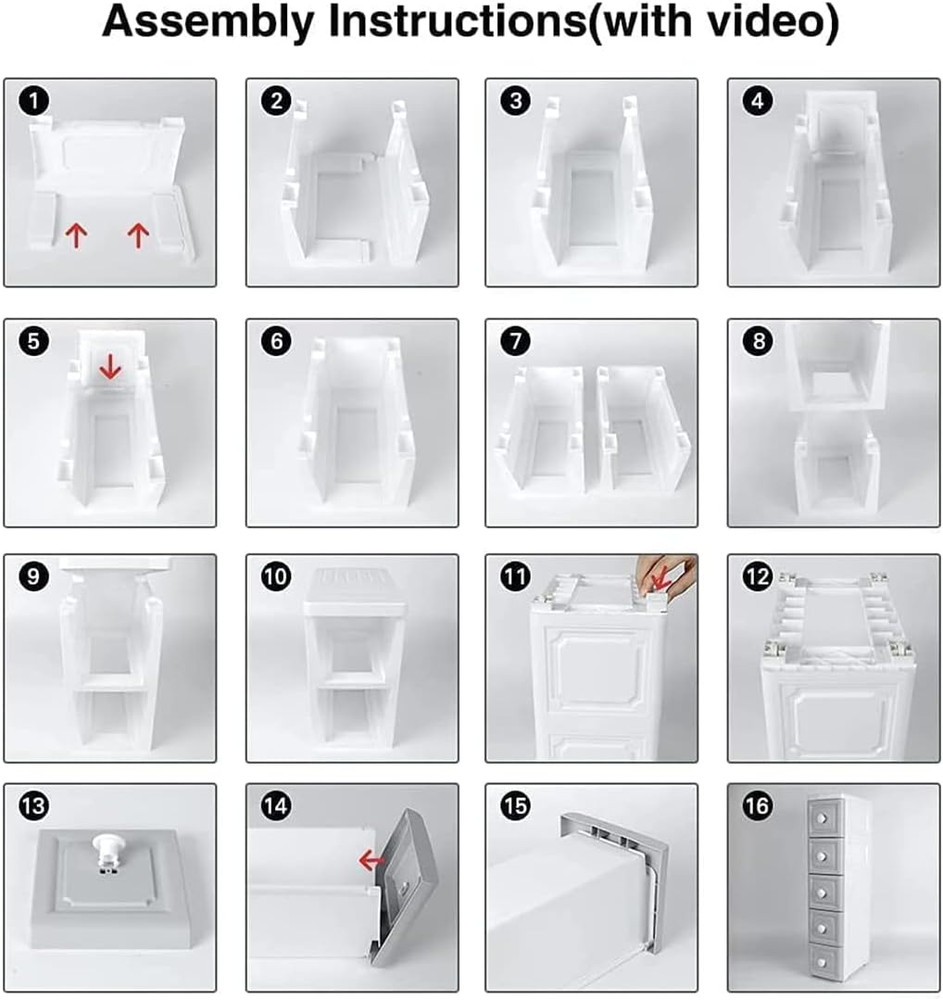 Assembly Instructions(with video)

1

2

3

4

5

6

7

8

9

10

11

12

13

14

15

16