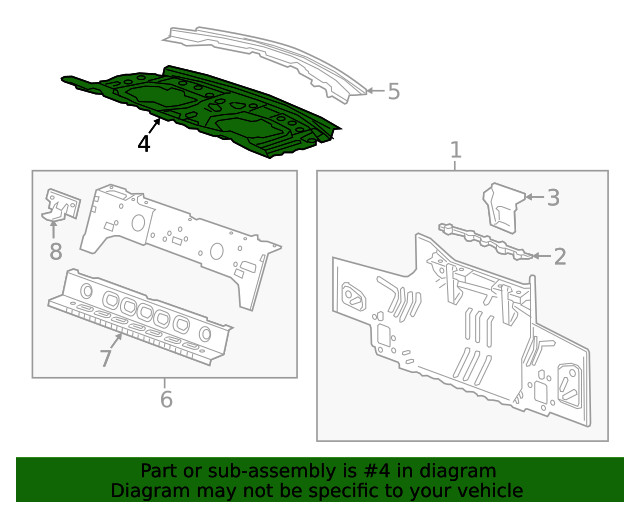 5
4
1
3
2
8
7
6
Part or sub-assembly is #4 in diagram
Diagram may not be specific to your vehicle