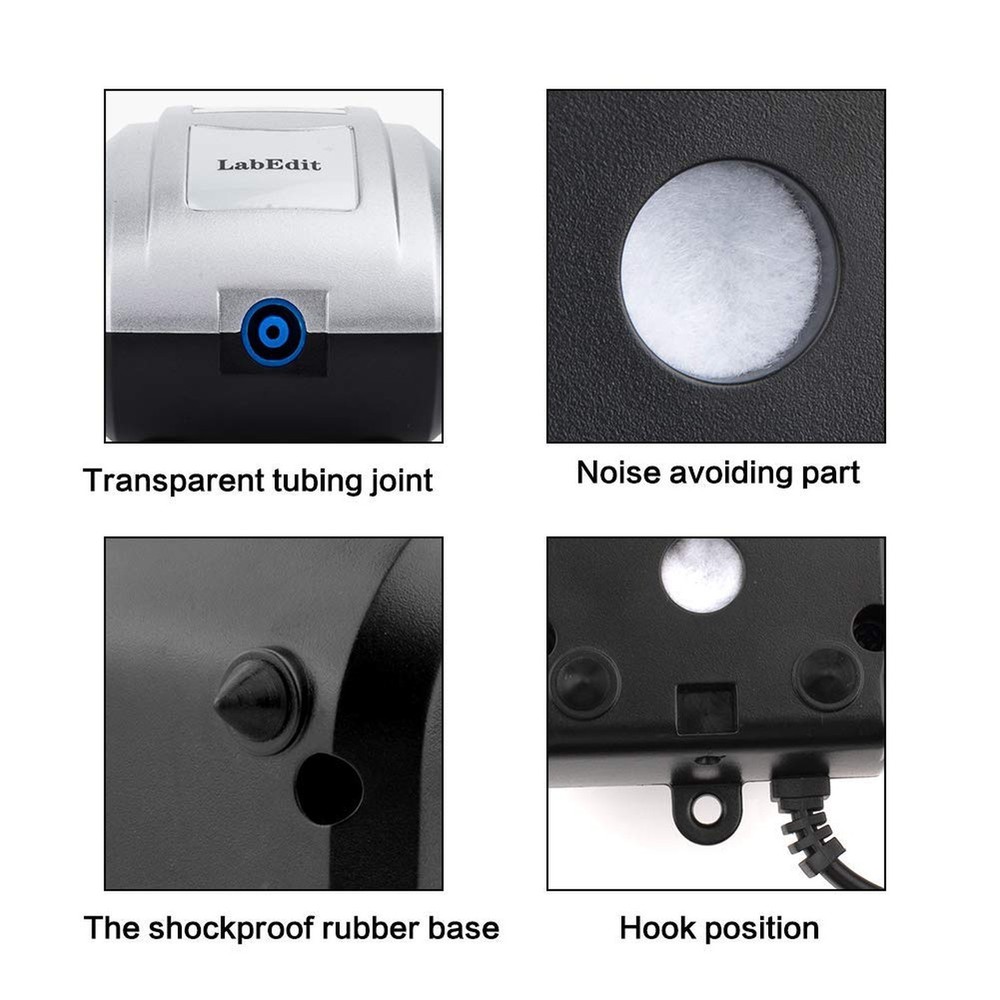 LabEdit

Transparent tubing joint

Noise avoiding part

The shockproof rubber base

Hook position