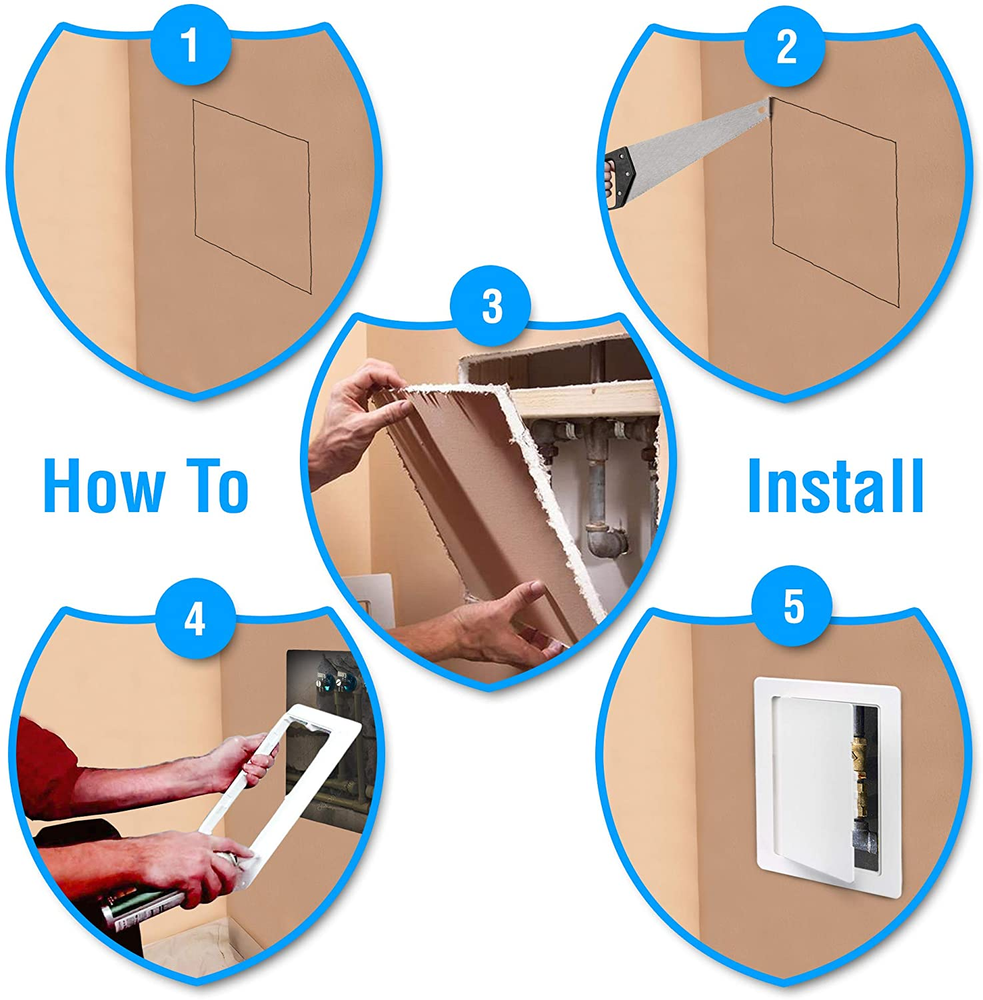 1

2

3

How To

Install

4

5