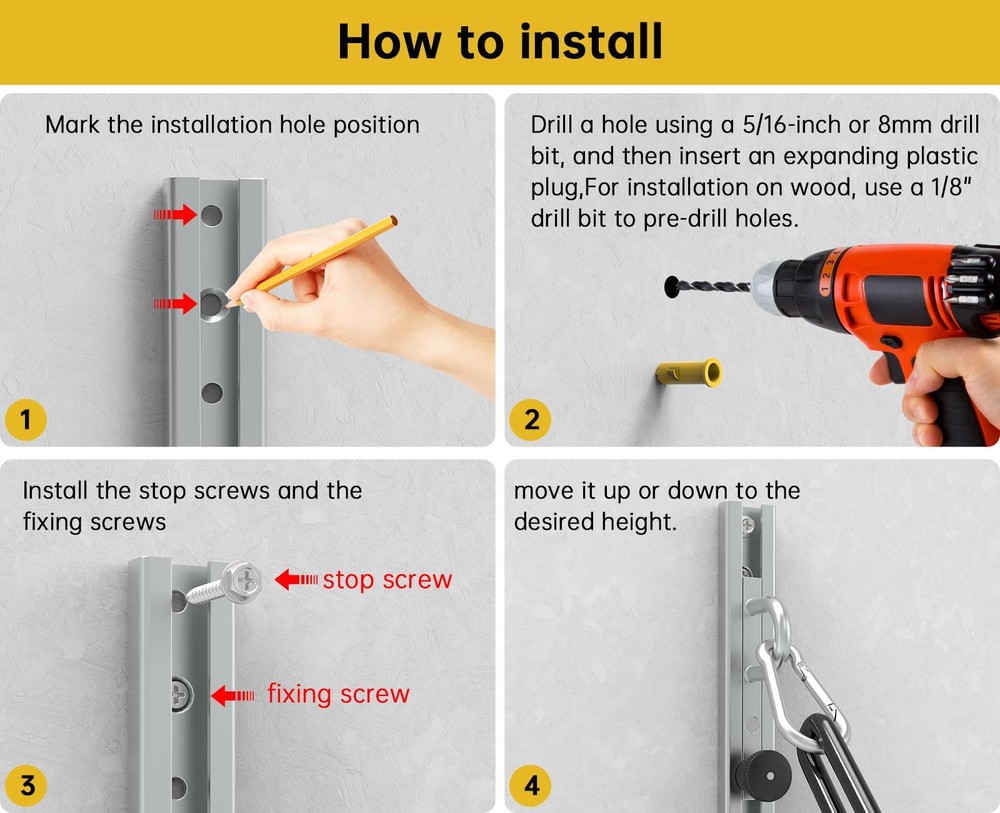 How to install

Mark the installation hole position

1

Drill a hole using a 5/16-inch or 8mm drill bit, and then insert an expanding plastic plug,For installation on wood, use a 1/8" drill bit to pre-drill holes.

2

Install the stop screws and the fixing screws

stop screw

fixing screw

3

move it up or down to the desired height.

4