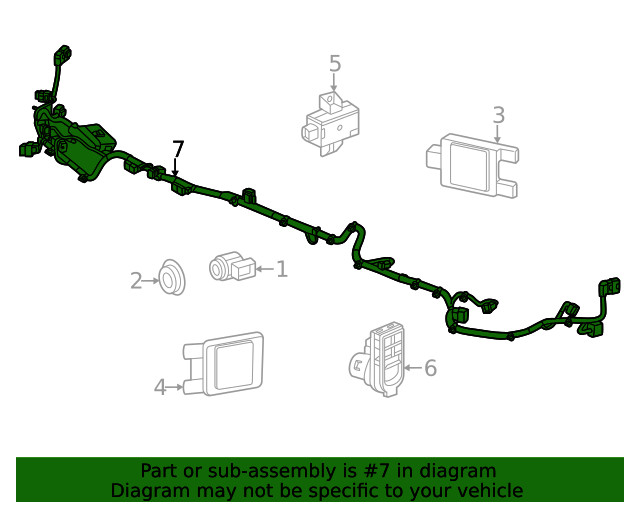 5
3
7
2
1
4
6
Part or sub-assembly is #7 in diagram
Diagram may not be specific to your vehicle