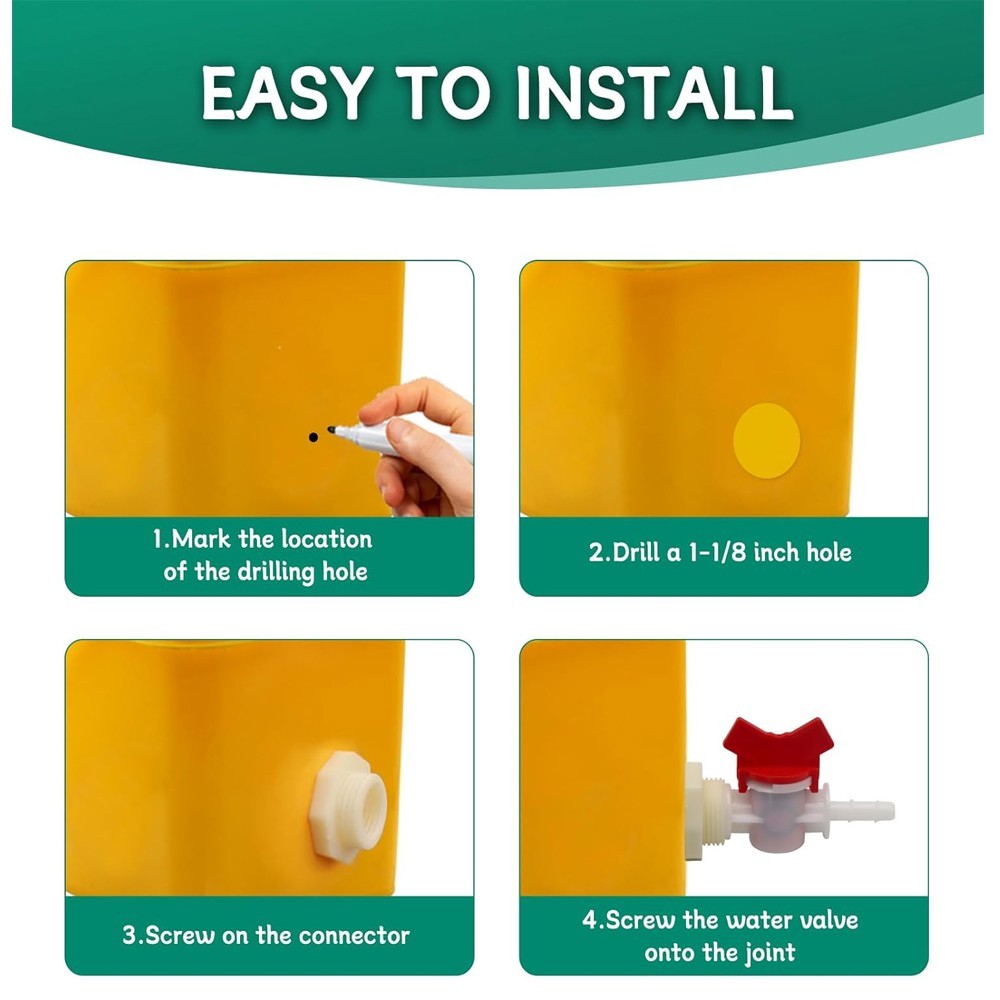 EASY TO INSTALL

1.Mark the location of the drilling hole

2.Drill a 1-1/8 inch hole

3.Screw on the connector

4.Screw the water valve onto the joint