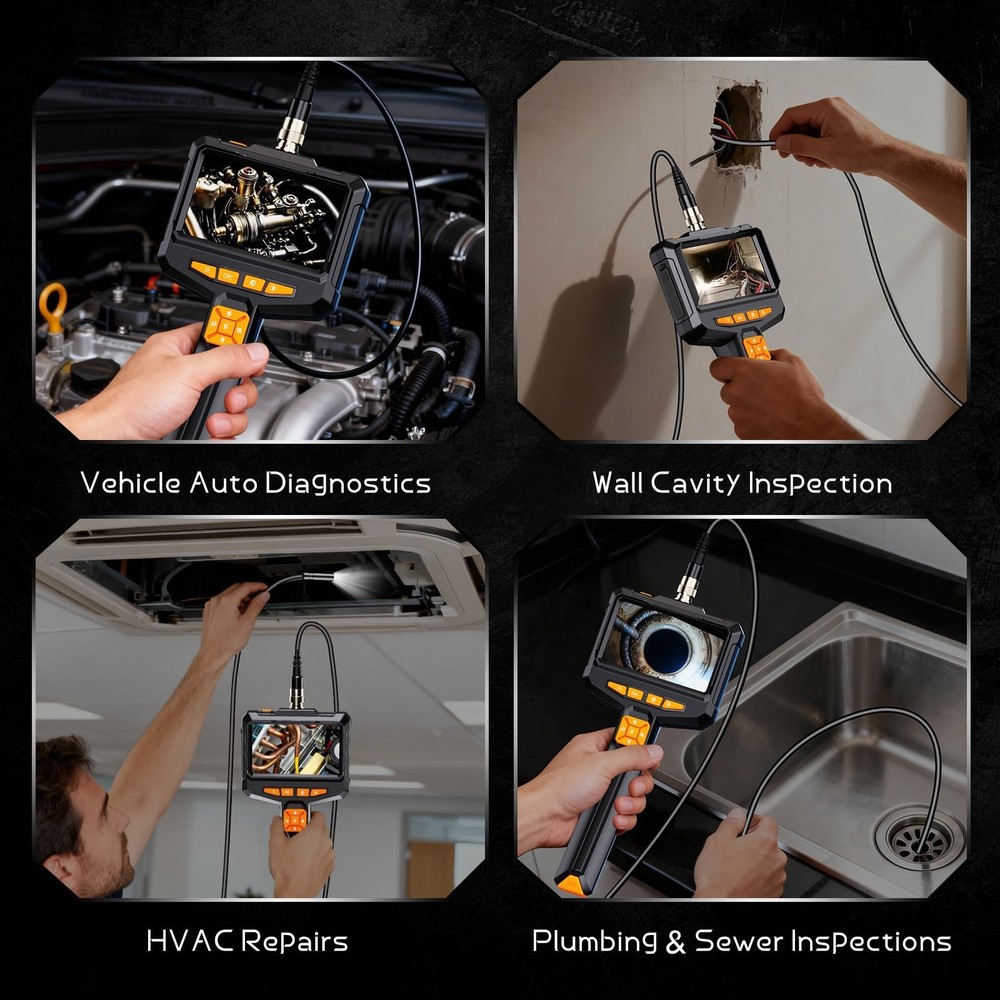 Vehicle Auto Diagnostics

Wall Cavity Inspection

HVAC Repairs

Plumbing & Sewer Inspections