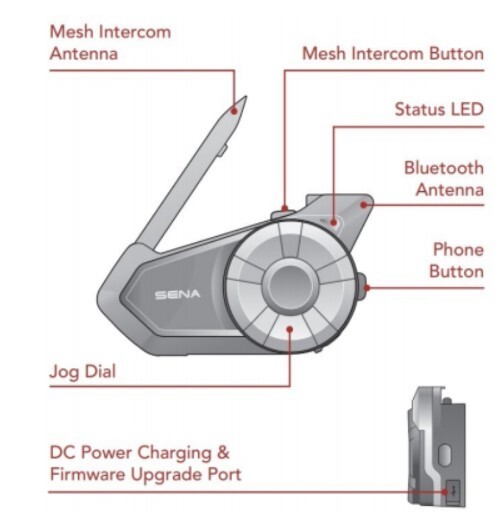 Mesh Intercom Antenna

Mesh Intercom Button

Status LED

Bluetooth Antenna

Phone Button

SENA

Jog Dial

DC Power Charging & Firmware Upgrade Port