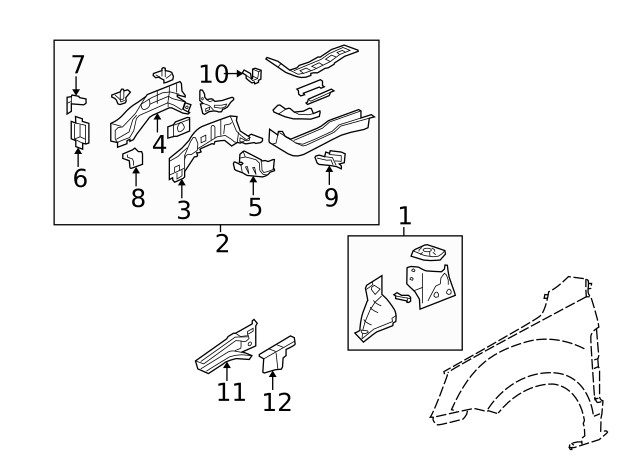 7
10
4
6
8
3
5
9
2
1
11
12