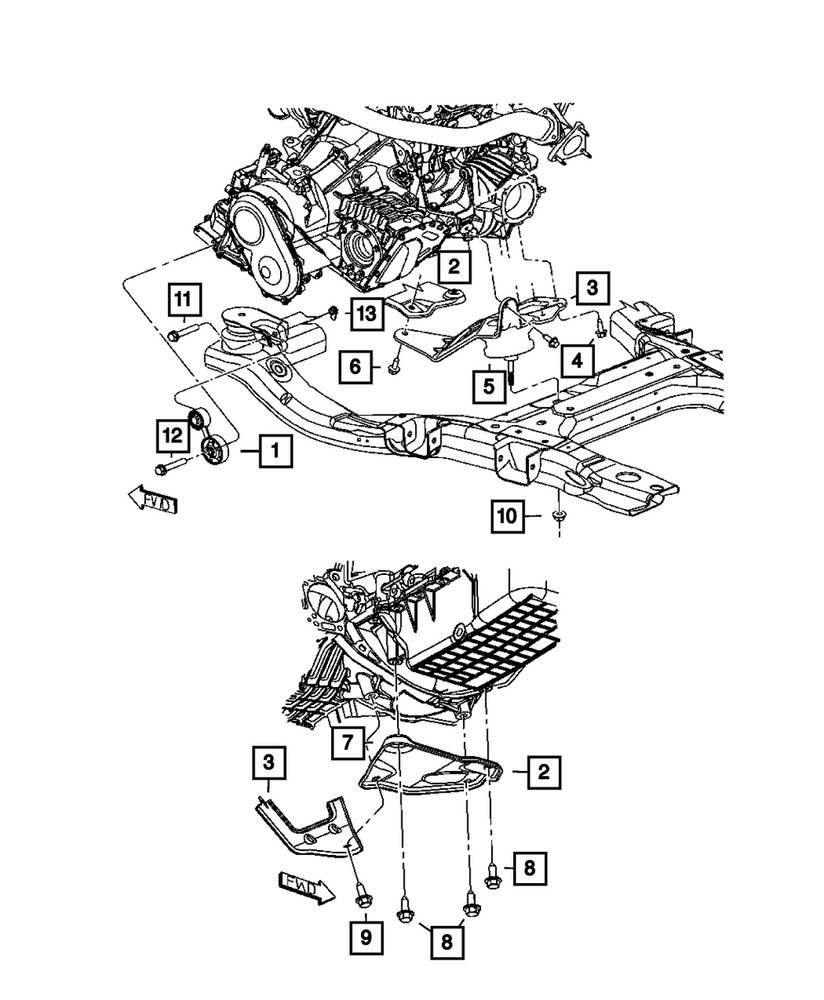 2
3
11
13
6
4
5
12
1
FWD
10
7
3
2
8
FWD
9
8