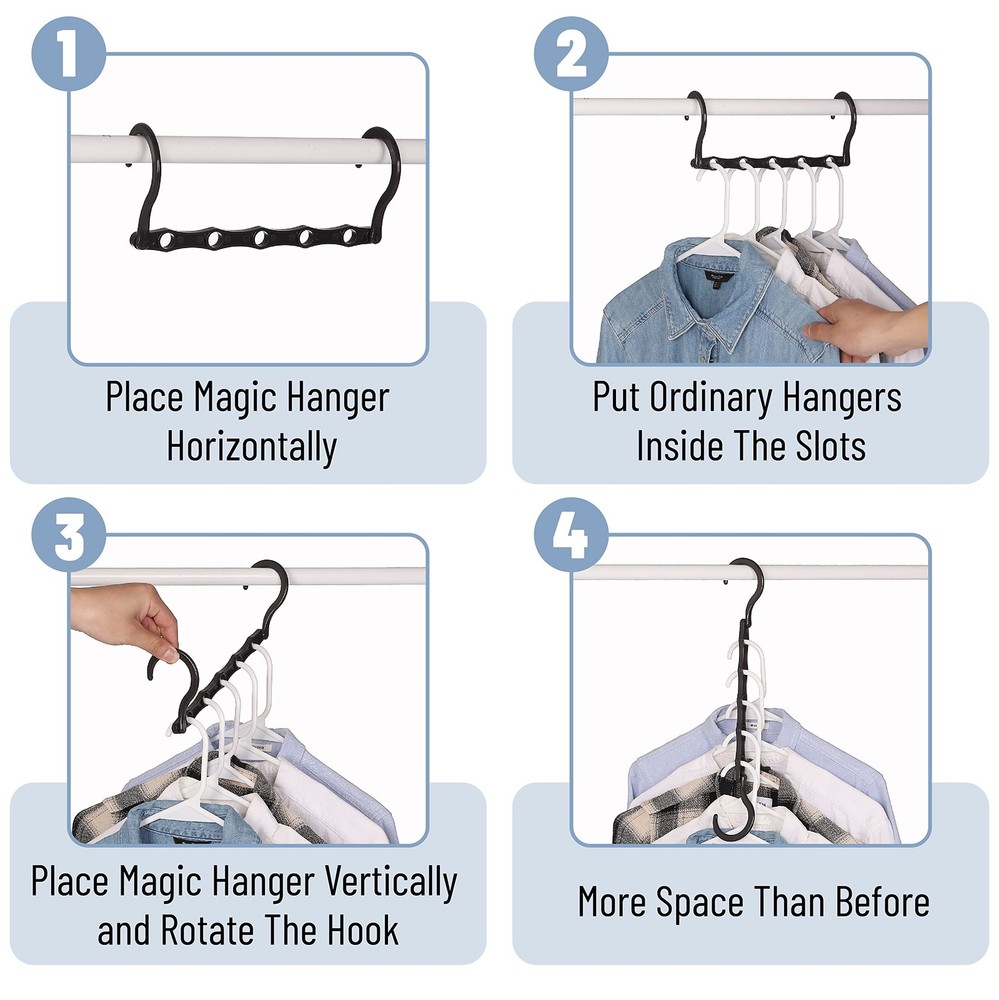 1

Place Magic Hanger Horizontally

2

Put Ordinary Hangers Inside The Slots

3

Place Magic Hanger Vertically and Rotate The Hook

4

More Space Than Before