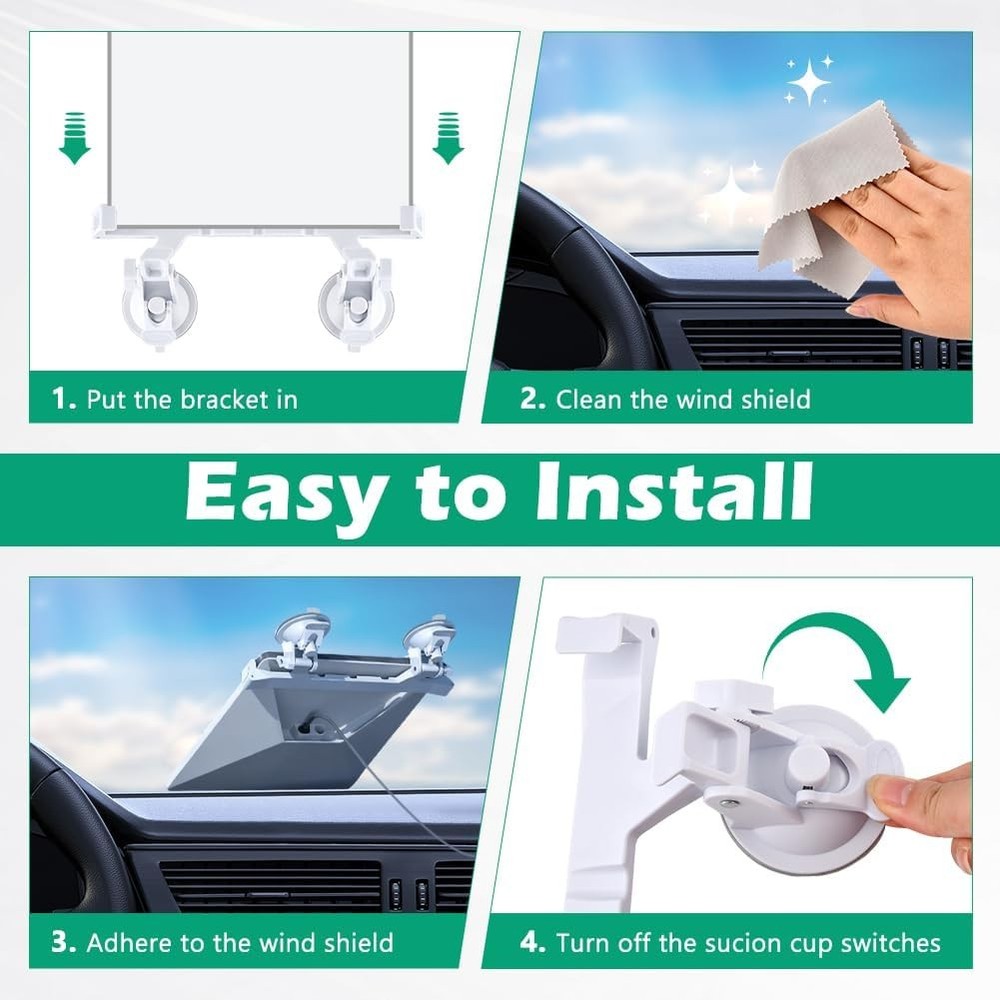 1. Put the bracket in

2. Clean the wind shield

Easy to Install

3. Adhere to the wind shield

4. Turn off the sucion cup switches