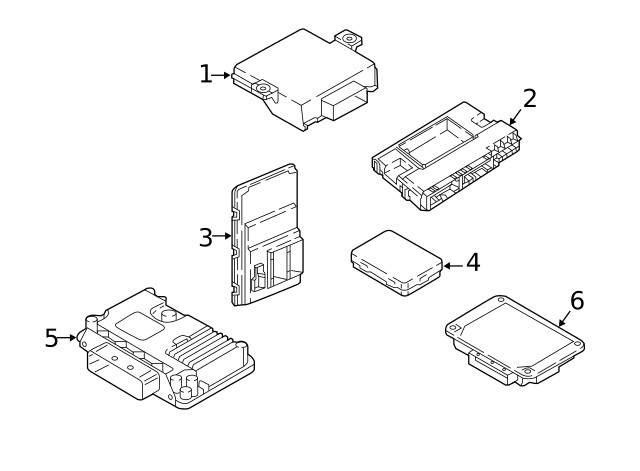 1
2
3
4
5
6