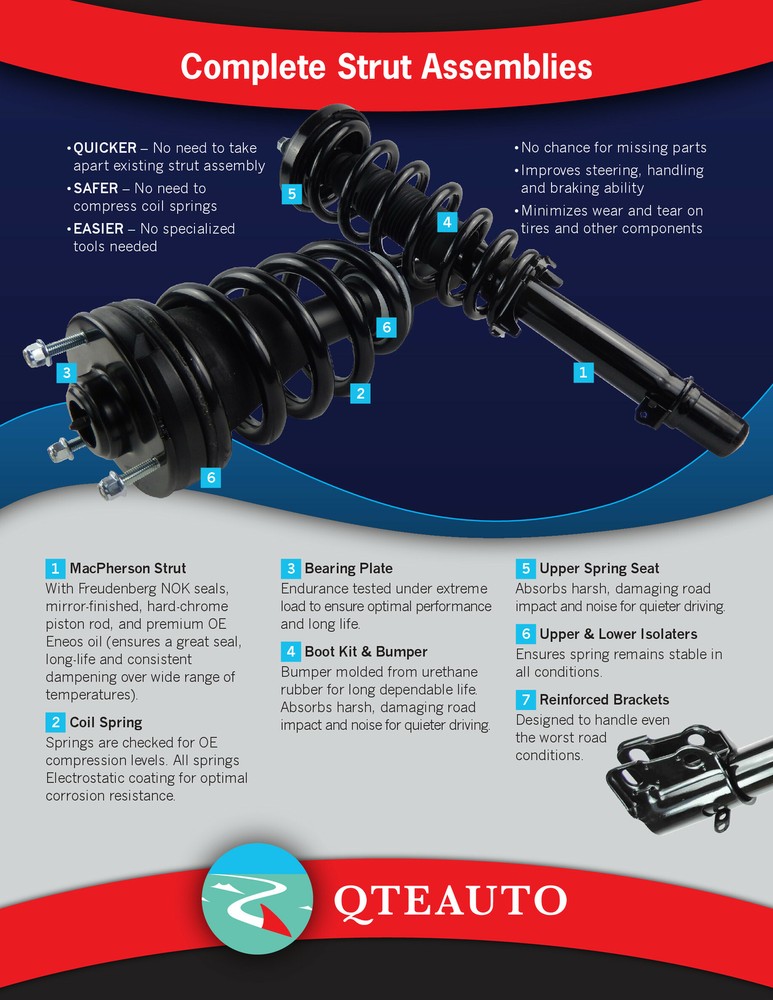 Complete Strut Assemblies

• QUICKER – No need to take apart existing strut assembly
• SAFER – No need to compress coil springs
• EASIER – No specialized tools needed

• No chance for missing parts
• Improves steering, handling and braking ability
• Minimizes wear and tear on tires and other components

5
4
6
3
2
1
6

1 MacPherson Strut
With Freudenberg NOK seals, mirror-finished, hard-chrome piston rod, and premium OE Eneos oil (ensures a great seal, long-life and consistent dampening over wide range of temperatures).

2 Coil Spring
Springs are checked for OE compression levels. All springs Electrostatic coating for optimal corrosion resistance.

3 Bearing Plate
Endurance tested under extreme load to ensure optimal performance and long life.

4 Boot Kit & Bumper
Bumper molded from urethane rubber for long dependable life. Absorbs harsh, damaging road impact and noise for quieter driving.

5 Upper Spring Seat
Absorbs harsh, damaging road impact and noise for quieter driving.

6 Upper & Lower Isolaters
Ensures spring remains stable in all conditions.

7 Reinforced Brackets
Designed to handle even the worst road conditions.

QTEAUTO