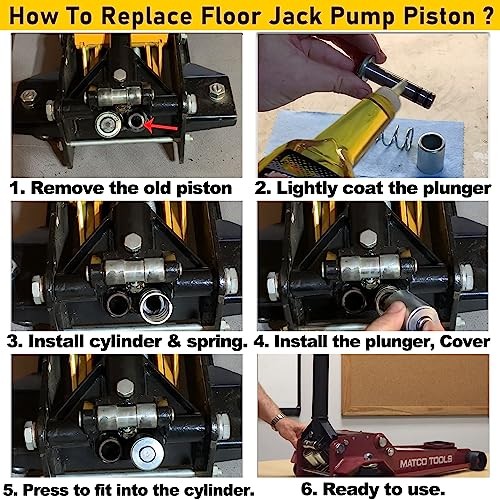 How To Replace Floor Jack Pump Piston ?

1. Remove the old piston

2. Lightly coat the plunger

3. Install cylinder & spring.

4. Install the plunger, Cover

5. Press to fit into the cylinder.

MATCO TOOLS

6. Ready to use.