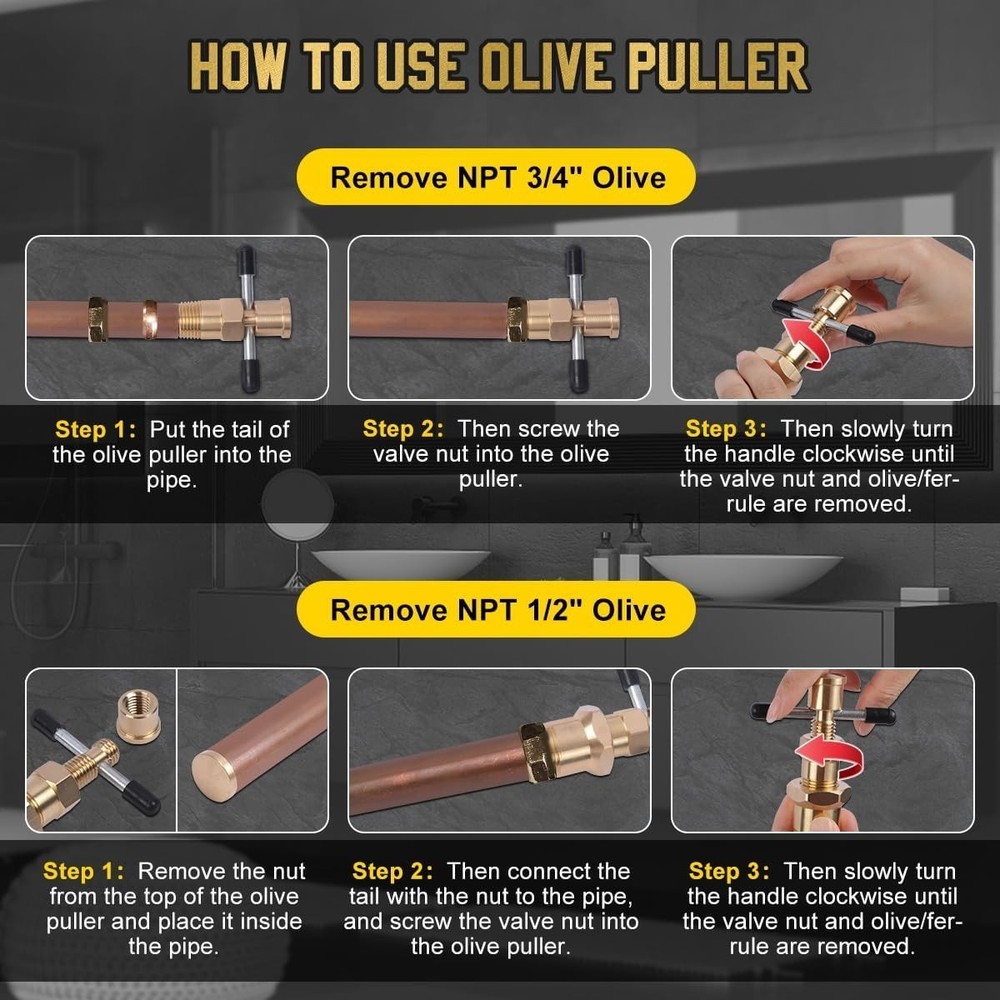 HOW TO USE OLIVE PULLER

Remove NPT 3/4" Olive

Step 1: Put the tail of the olive puller into the pipe.

Step 2: Then screw the valve nut into the olive puller.

Step 3: Then slowly turn the handle clockwise until the valve nut and olive/ferrule are removed.

Remove NPT 1/2" Olive

Step 1: Remove the nut from the top of the olive puller and place it inside the pipe.

Step 2: Then connect the tail with the nut to the pipe, and screw the valve nut into the olive puller.

Step 3: Then slowly turn the handle clockwise until the valve nut and olive/ferrule are removed.