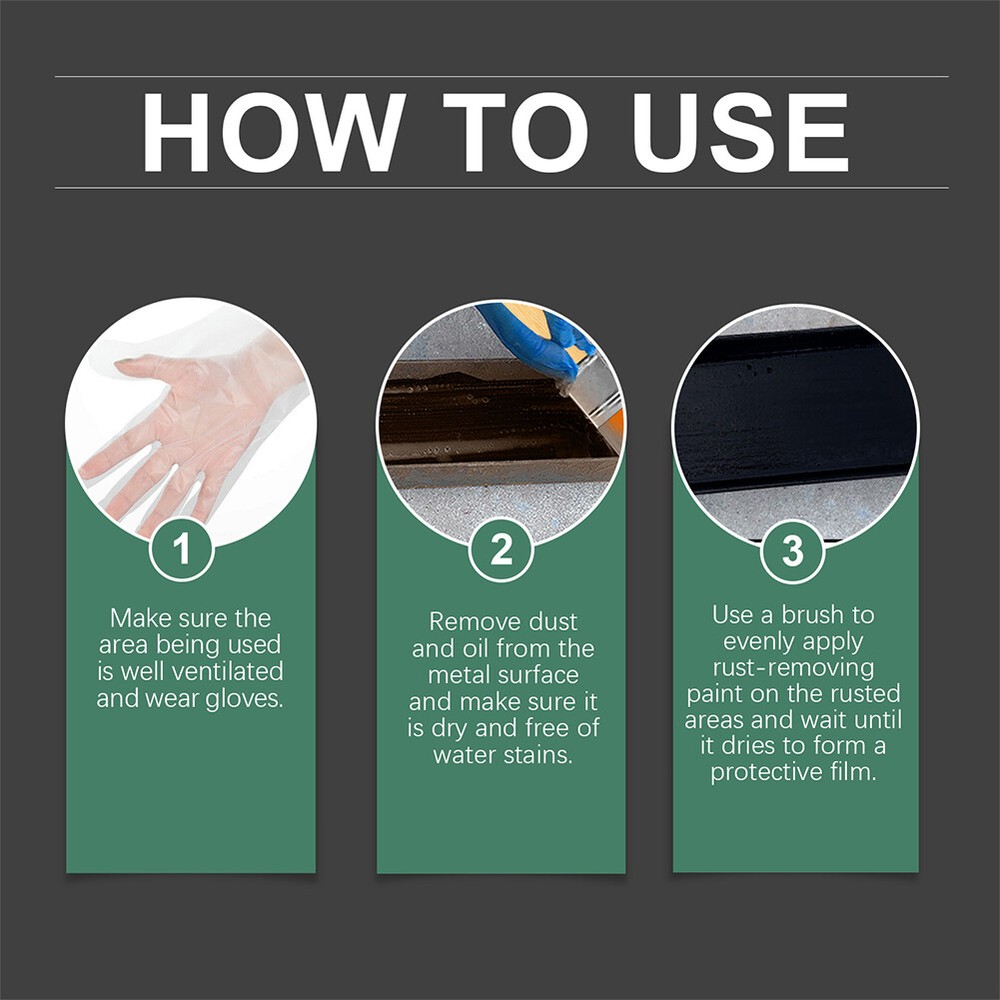 HOW TO USE

1

Make sure the area being used is well ventilated and wear gloves.

2

Remove dust and oil from the metal surface and make sure it is dry and free of water stains.

3

Use a brush to evenly apply rust-removing paint on the rusted areas and wait until it dries to form a protective film.