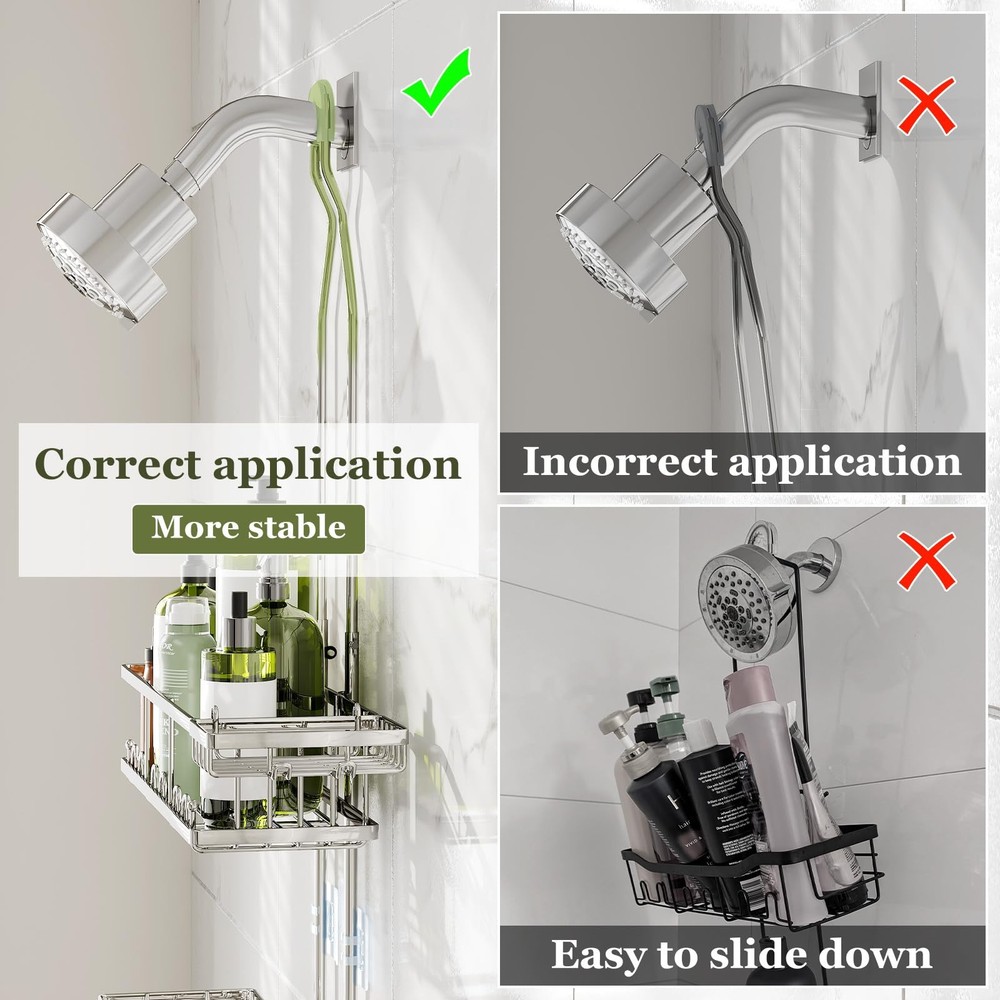 Correct application

More stable

Incorrect application

Easy to slide down