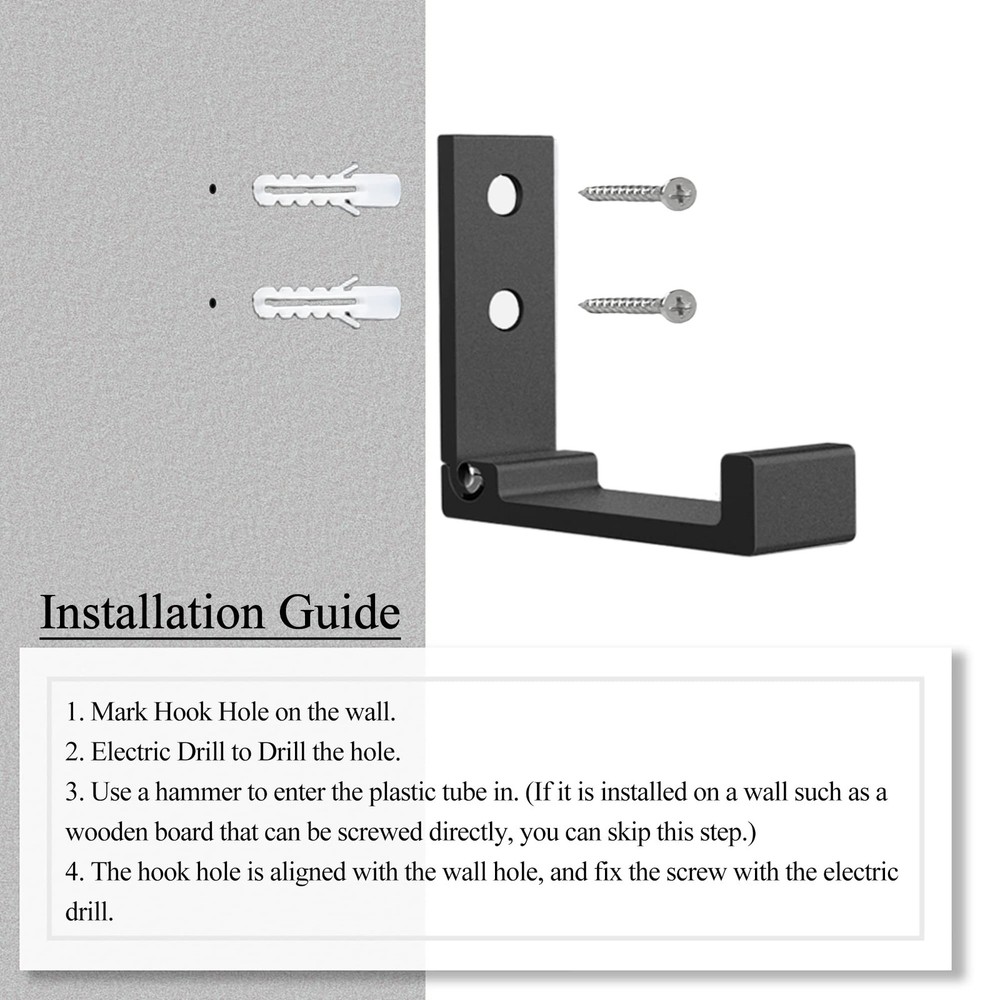 Installation Guide

1. Mark Hook Hole on the wall.
2. Electric Drill to Drill the hole.
3. Use a hammer to enter the plastic tube in. (If it is installed on a wall such as a wooden board that can be screwed directly, you can skip this step.)
4. The hook hole is aligned with the wall hole, and fix the screw with the electric drill.