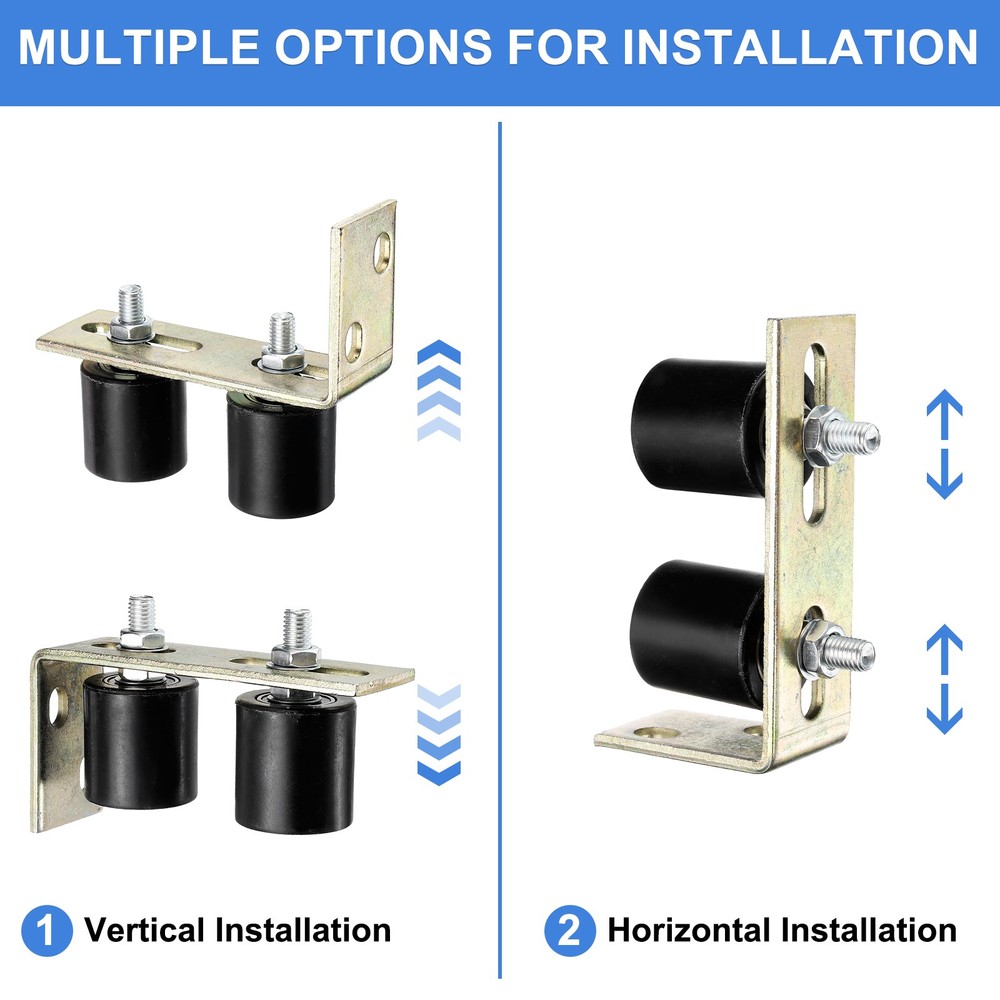 MULTIPLE OPTIONS FOR INSTALLATION

1 Vertical Installation

2 Horizontal Installation