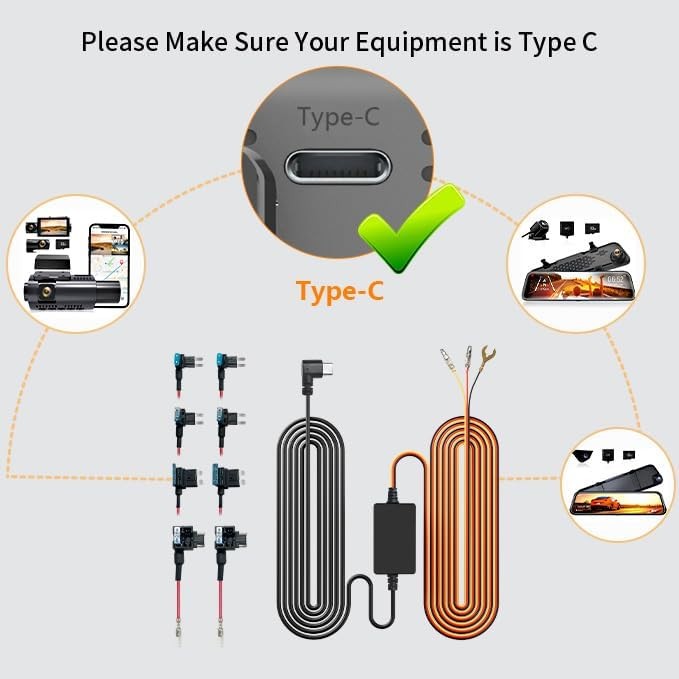 Please Make Sure Your Equipment is Type C

Type-C

Type-C