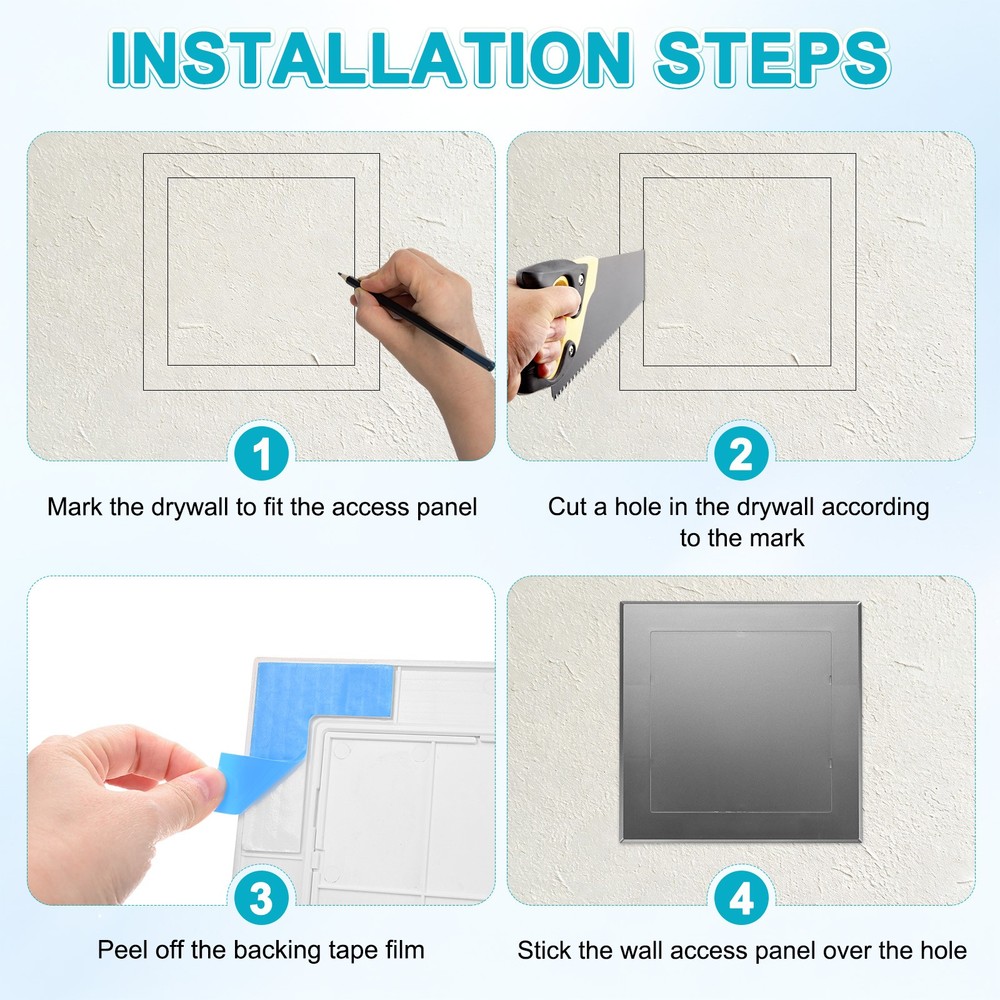 INSTALLATION STEPS

1

Mark the drywall to fit the access panel

2

Cut a hole in the drywall according to the mark

3

Peel off the backing tape film

4

Stick the wall access panel over the hole