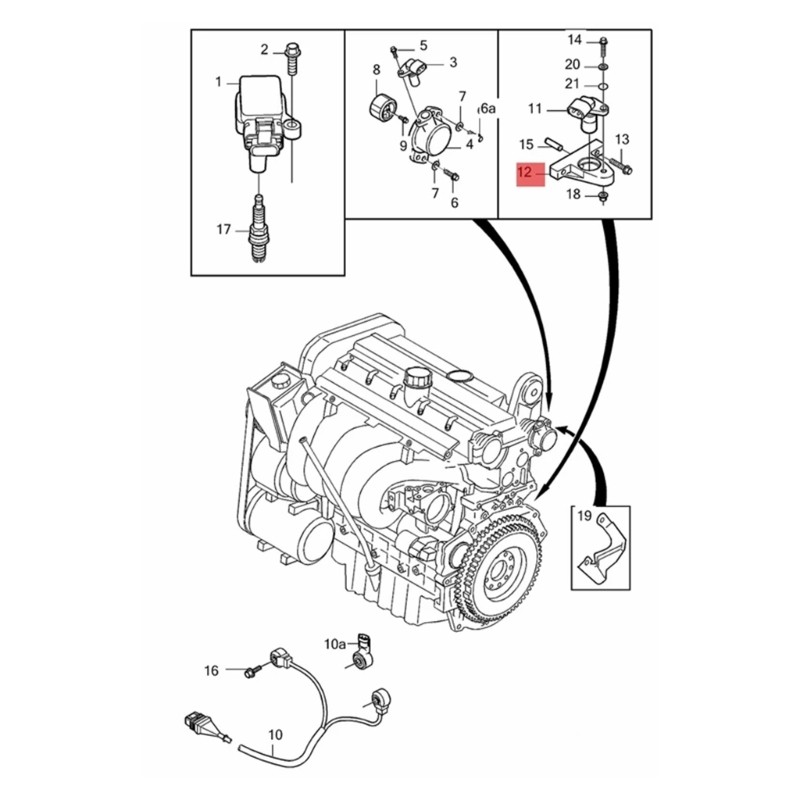 2
1
17
5
3
8
7
6a
9
4
7
6
14
20
21
11
15
13
12
18
19
10a
16
10