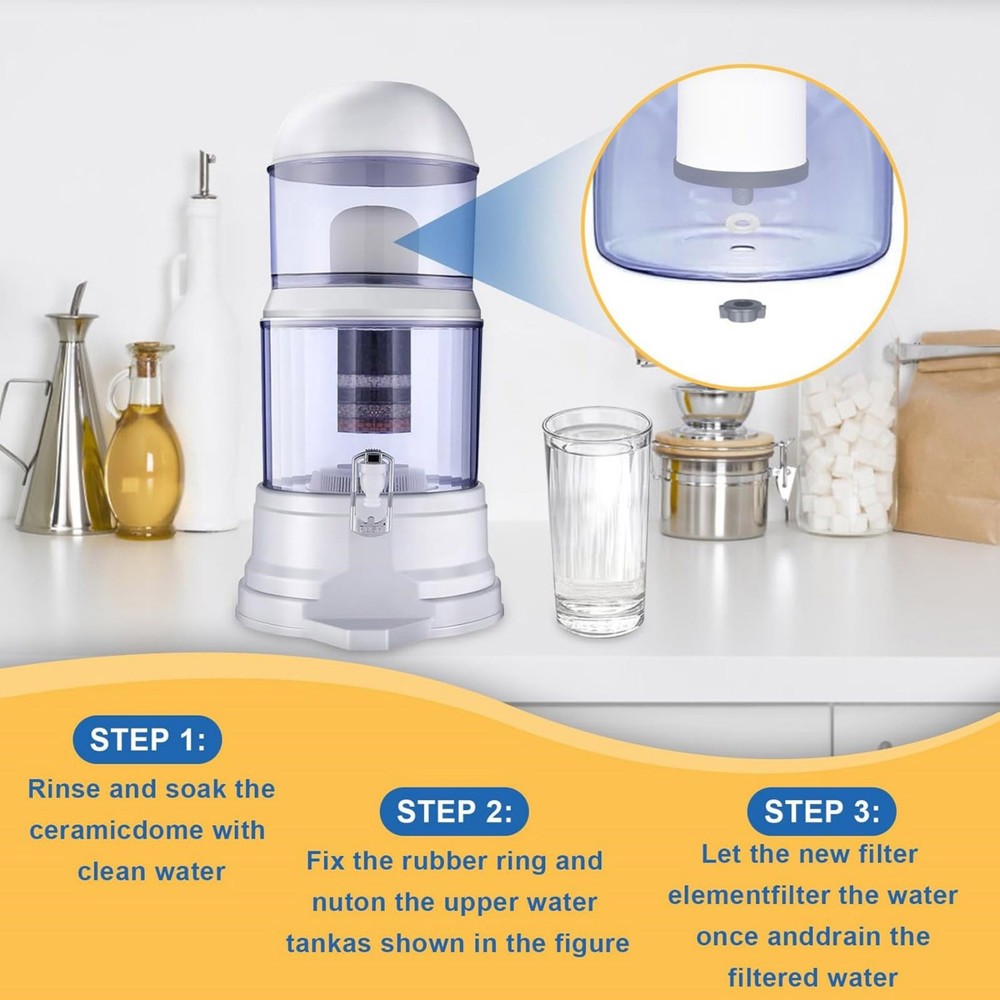 STEP 1:
Rinse and soak the ceramicdome with clean water

STEP 2:
Fix the rubber ring and nuton the upper water tankas shown in the figure

STEP 3:
Let the new filter elementfilter the water once anddrain the filtered water