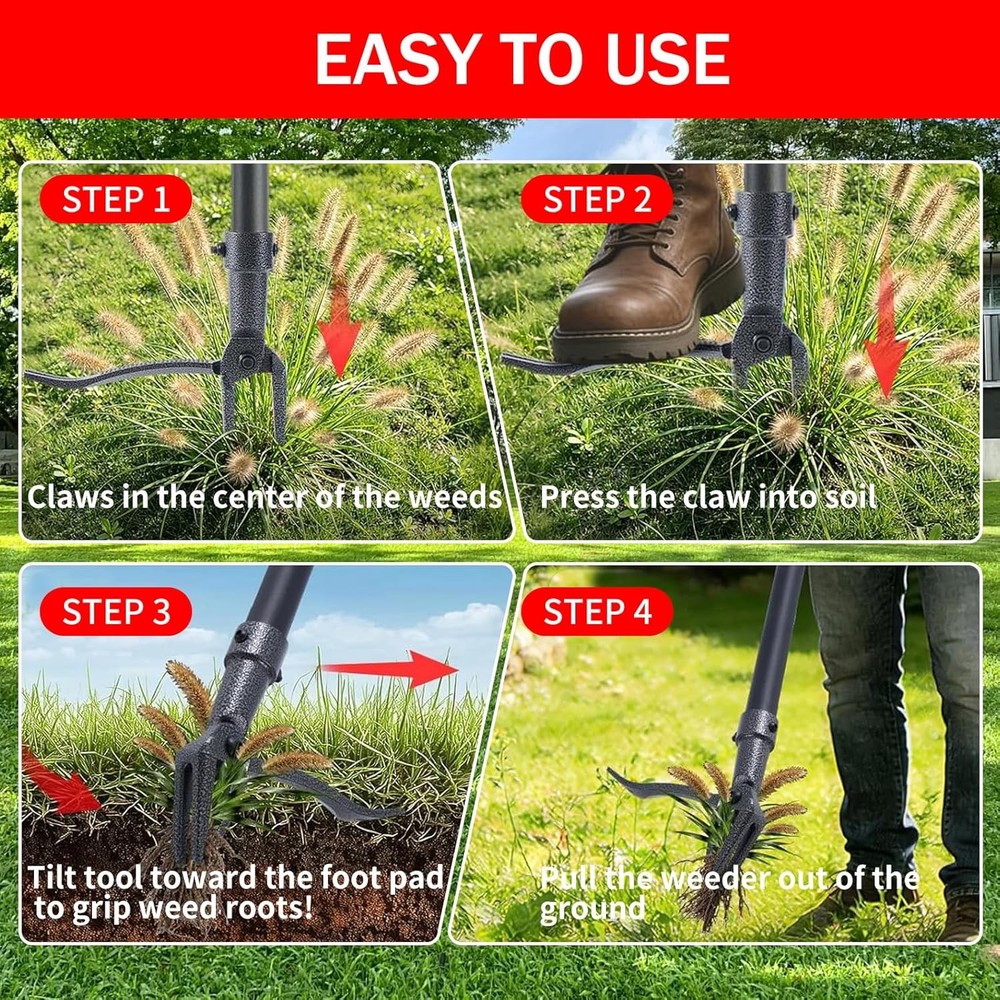 EASY TO USE

STEP 1

Claws in the center of the weeds

STEP 2

Press the claw into soil

STEP 3

Tilt tool toward the foot pad to grip weed roots!

STEP 4

Pull the weeder out of the ground