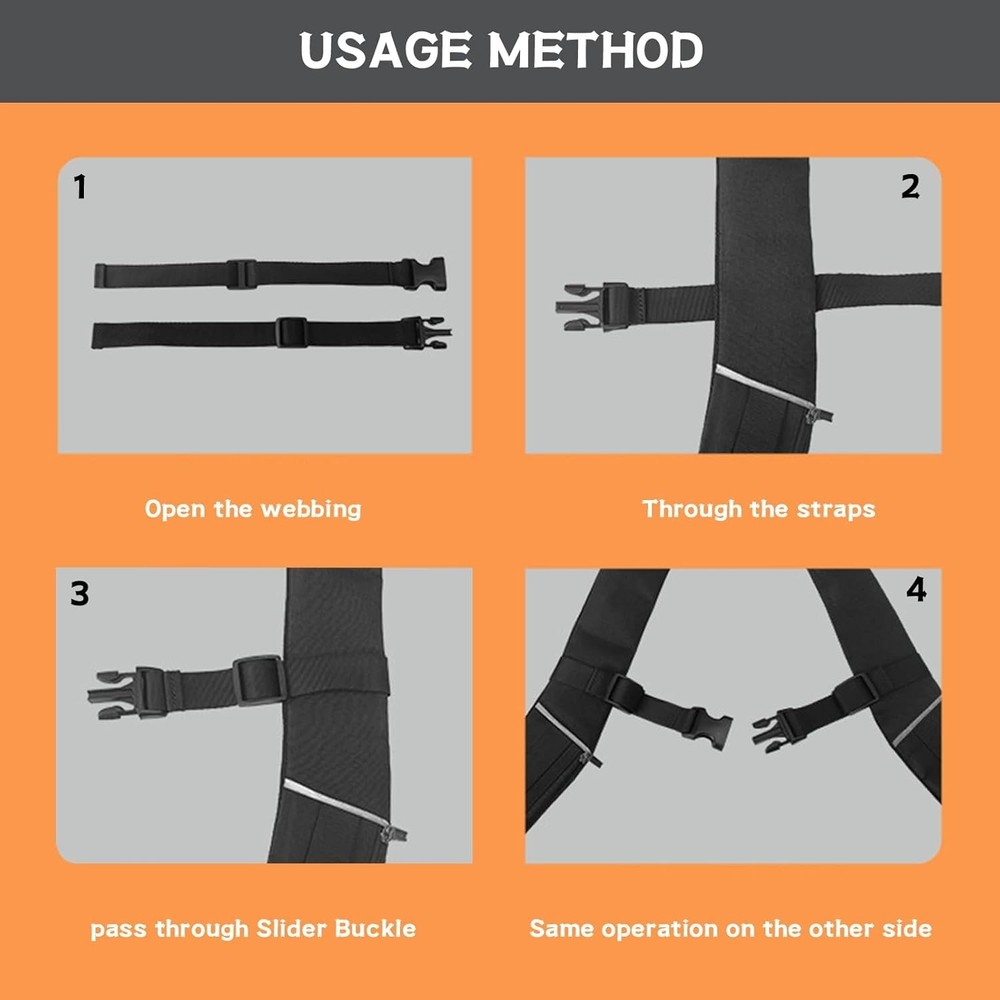 USAGE METHOD

1

Open the webbing

2

Through the straps

3

pass through Slider Buckle

4

Same operation on the other side