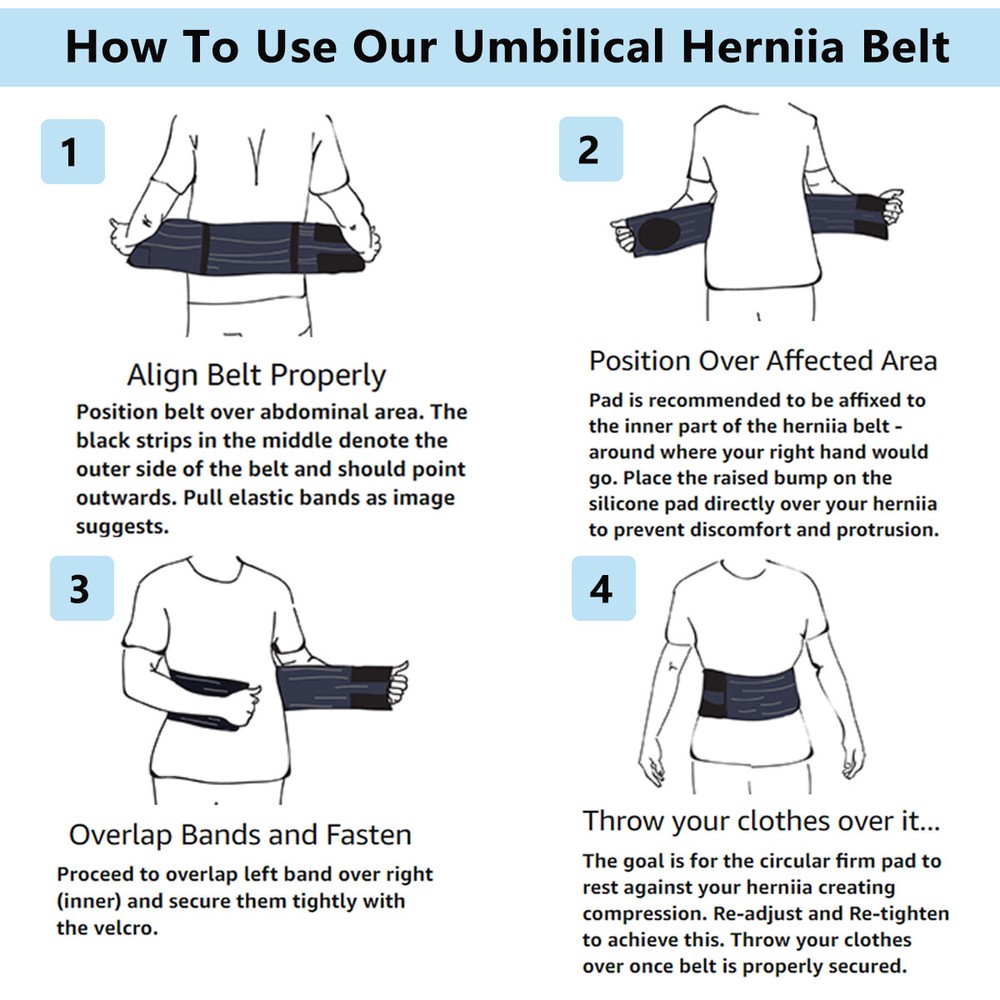 How To Use Our Umbilical Herniia Belt

1

Align Belt Properly

Position belt over abdominal area. The black strips in the middle denote the outer side of the belt and should point outwards. Pull elastic bands as image suggests.

2

Position Over Affected Area

Pad is recommended to be affixed to the inner part of the herniia belt - around where your right hand would go. Place the raised bump on the silicone pad directly over your herniia to prevent discomfort and protrusion.

3

Overlap Bands and Fasten

Proceed to overlap left band over right (inner) and secure them tightly with the velcro.

4

Throw your clothes over it...

The goal is for the circular firm pad to rest against your herniia creating compression. Re-adjust and Re-tighten to achieve this. Throw your clothes over once belt is properly secured.