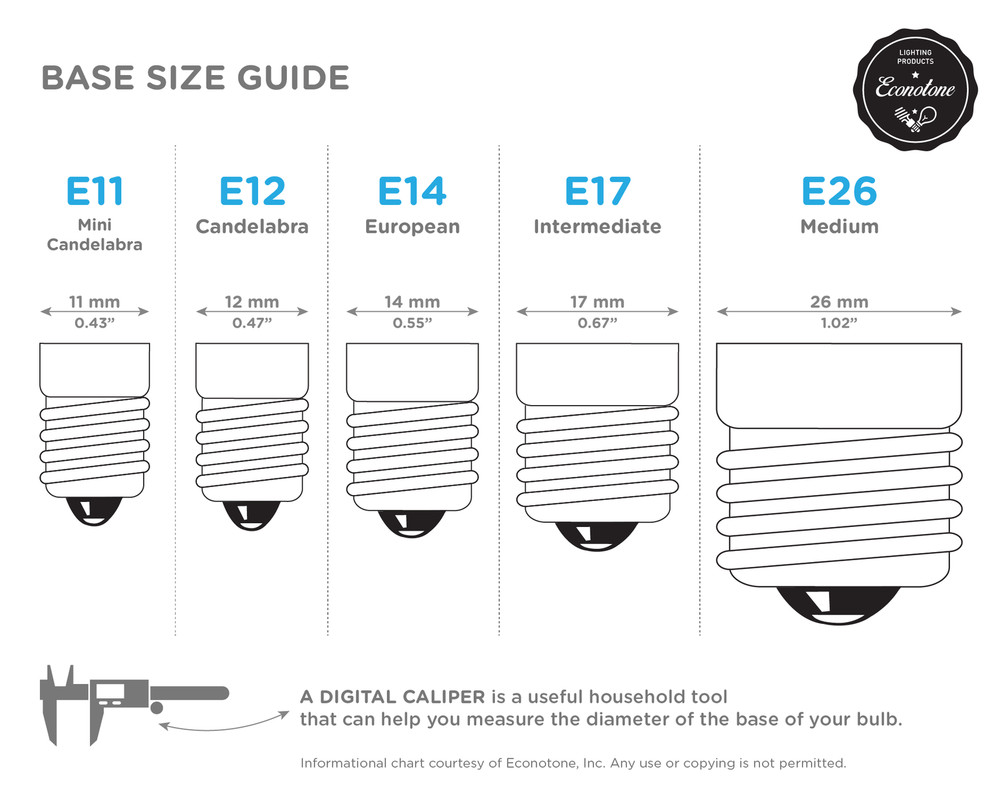 BASE SIZE GUIDE

LIGHTING PRODUCTS
Econotone

E11
Mini Candelabra
11 mm
0.43"

E12
Candelabra
12 mm
0.47"

E14
European
14 mm
0.55"

E17
Intermediate
17 mm
0.67"

E26
Medium
26 mm
1.02"

A DIGITAL CALIPER is a useful household tool that can help you measure the diameter of the base of your bulb.

Informational chart courtesy of Econotone, Inc. Any use or copying is not permitted.